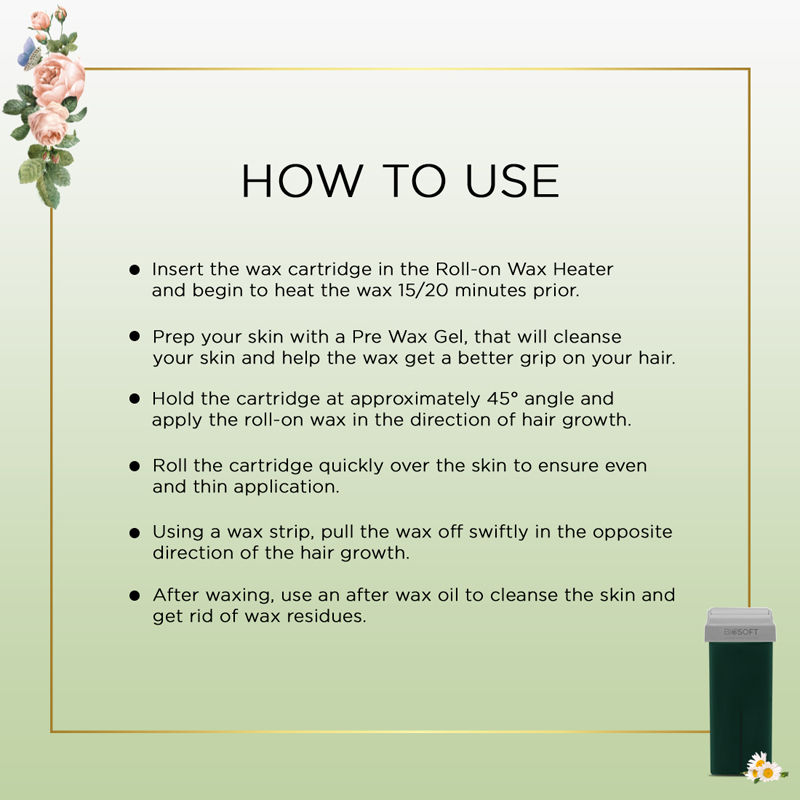 HOW TO USE

● Insert the wax cartridge in the Roll-on Wax Heater and begin to heat the wax 15/20 minutes prior.

● Prep your skin with a Pre Wax Gel, that will cleanse your skin and help the wax get a better grip on your hair.

● Hold the cartridge at approximately 45° angle and apply the roll-on wax in the direction of hair growth.

● Roll the cartridge quickly over the skin to ensure even and thin application.

● Using a wax strip, pull the wax off swiftly in the opposite direction of the hair growth.

● After waxing, use an after wax oil to cleanse the skin and get rid of wax residues.

BIOSOFT