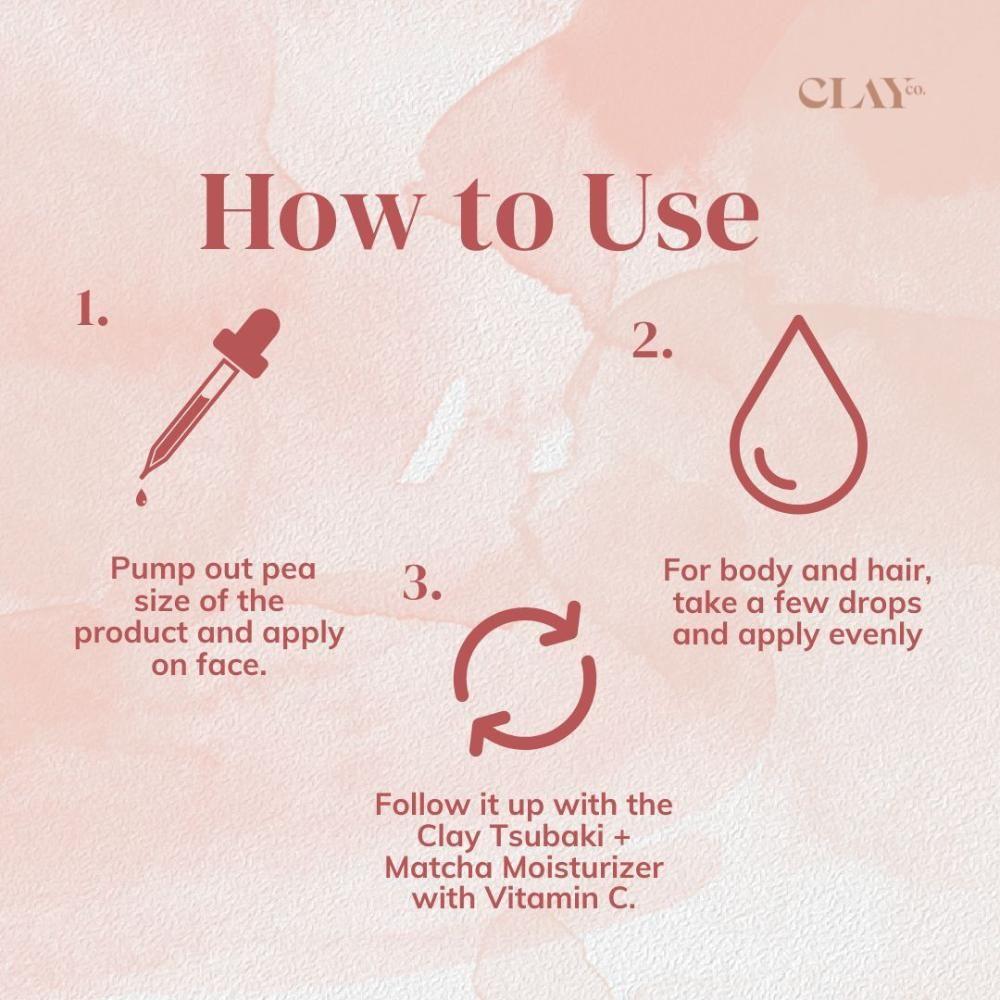 CLAY CO.

How to Use

1.

Pump out pea size of the product and apply on face.

2.

For body and hair, take a few drops and apply evenly

3.

Follow it up with the Clay Tsubaki + Matcha Moisturizer with Vitamin C.