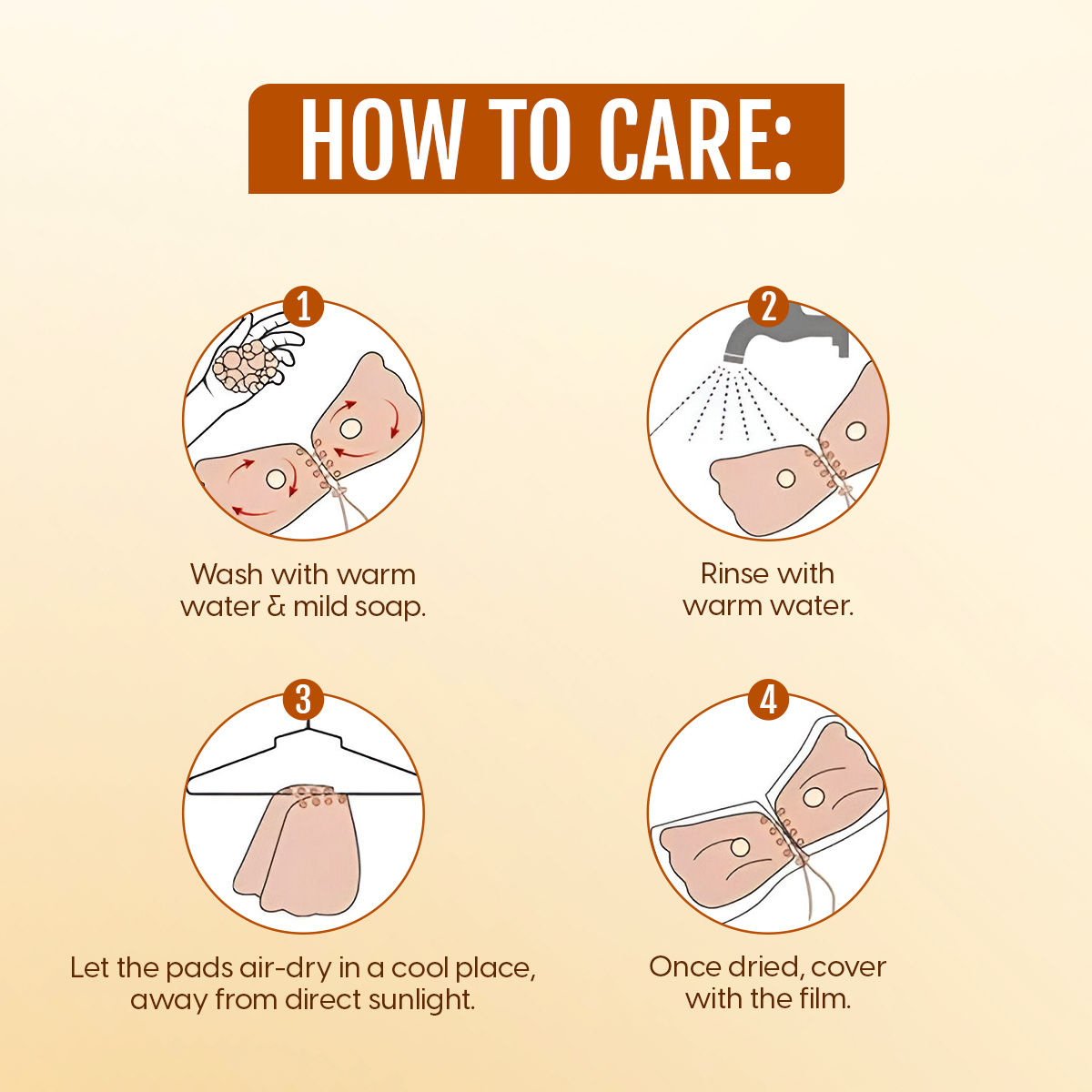 HOW TO CARE:

1

Wash with warm water & mild soap.

2

Rinse with warm water.

3

Let the pads air-dry in a cool place, away from direct sunlight.

4

Once dried, cover with the film.