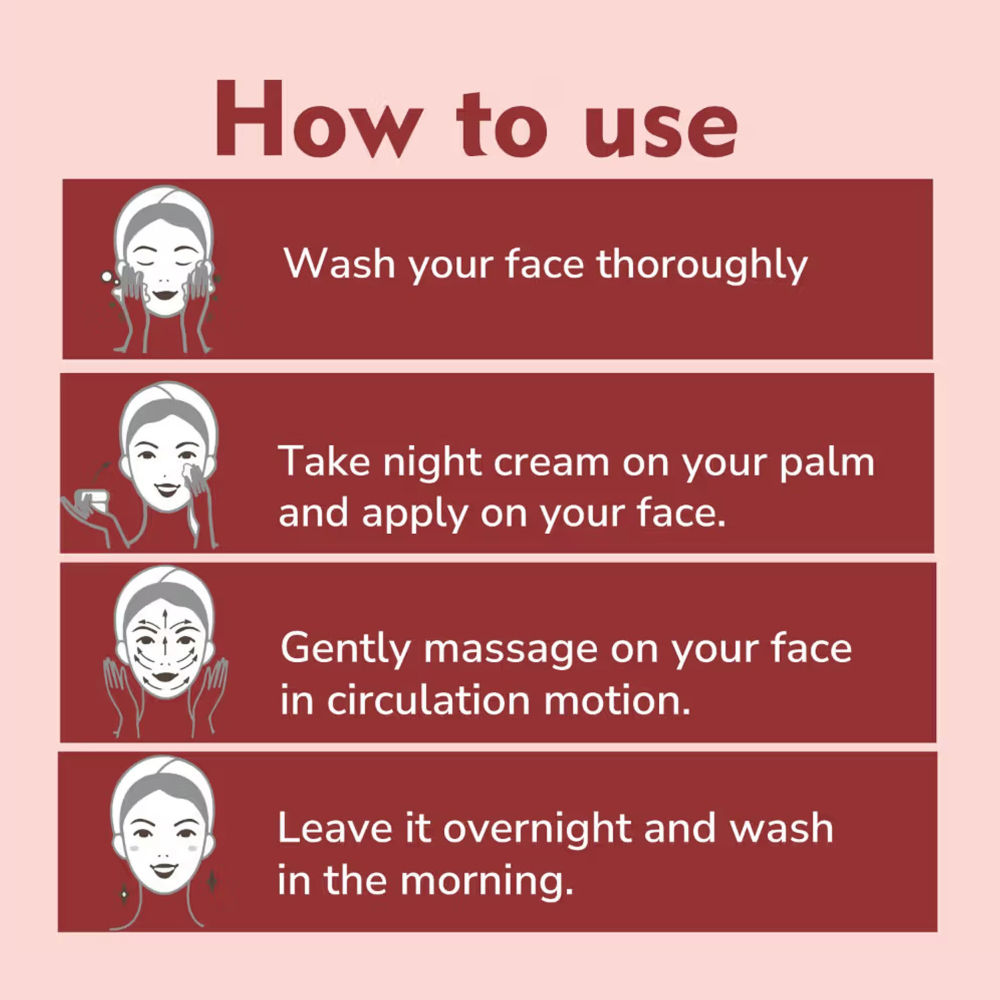 How to use

Wash your face thoroughly

Take night cream on your palm and apply on your face.

Gently massage on your face in circulation motion.

Leave it overnight and wash in the morning.