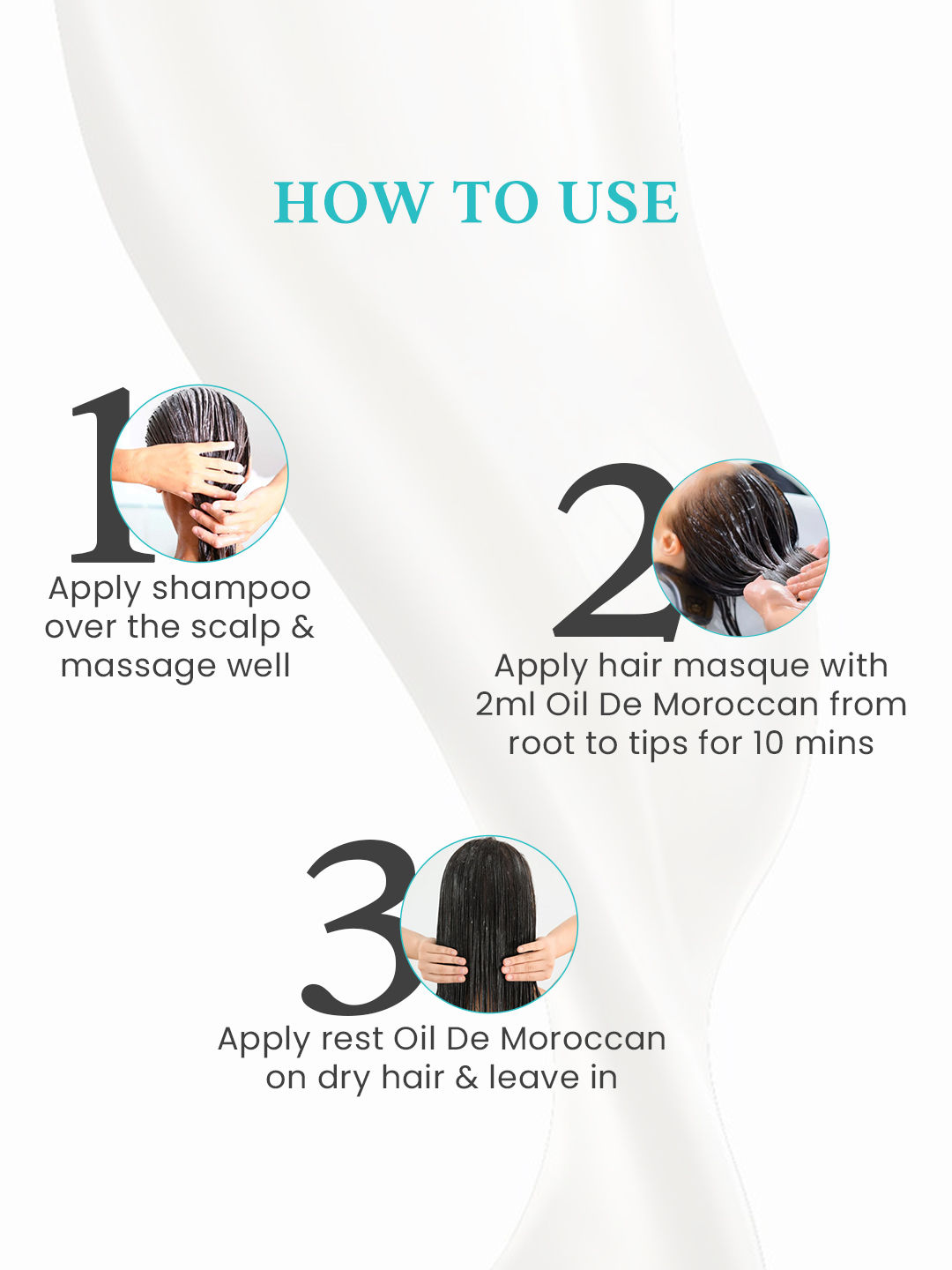 HOW TO USE

1

Apply shampoo over the scalp & massage well

2

Apply hair masque with 2ml Oil De Moroccan from root to tips for 10 mins

3

Apply rest Oil De Moroccan on dry hair & leave in