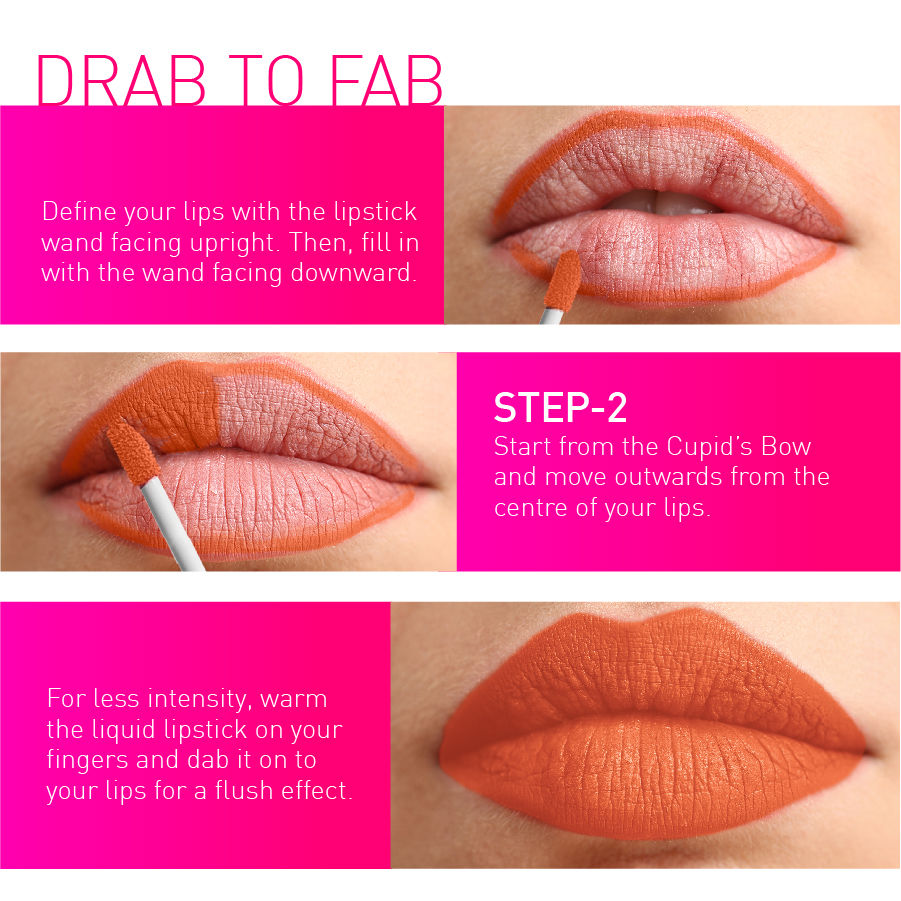 DRAB TO FAB

Define your lips with the lipstick wand facing upright. Then, fill in with the wand facing downward.

STEP-2
Start from the Cupid's Bow and move outwards from the centre of your lips.

For less intensity, warm the liquid lipstick on your fingers and dab it on to your lips for a flush effect.