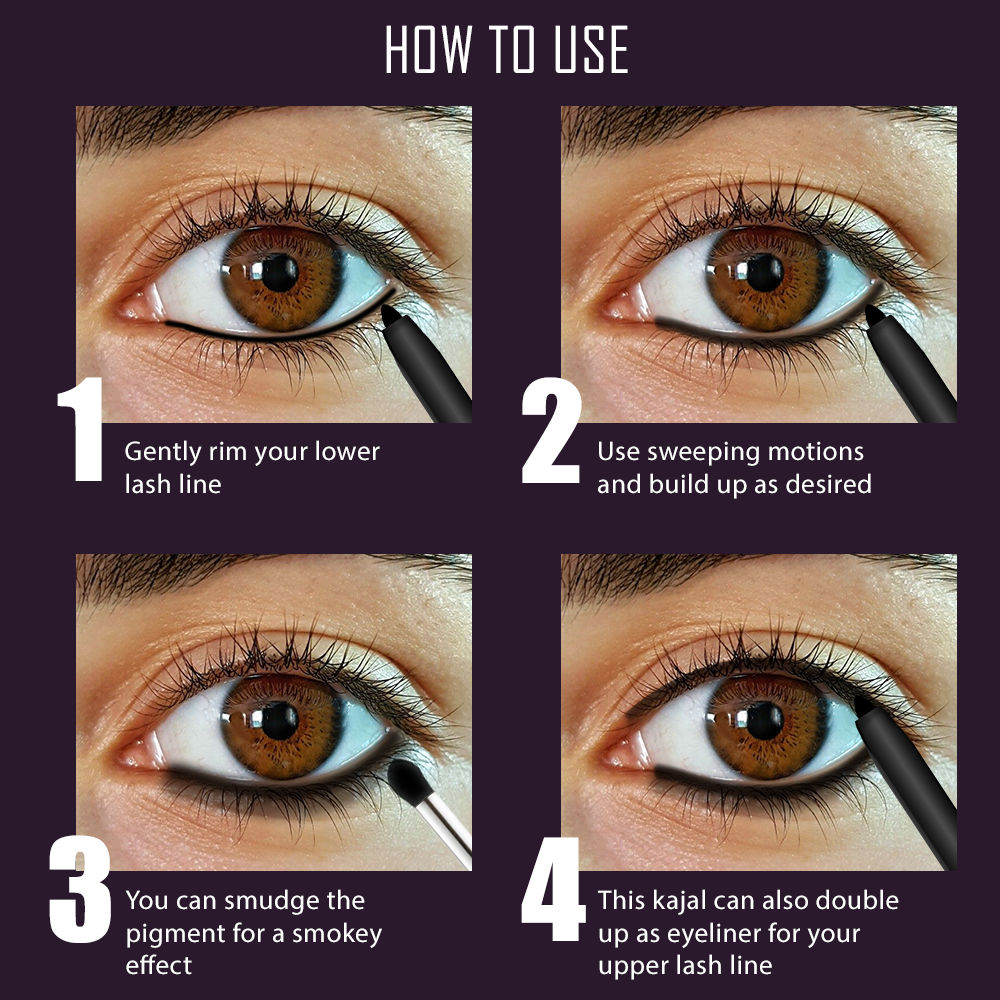 HOW TO USE

1 Gently rim your lower lash line

2 Use sweeping motions and build up as desired

3 You can smudge the pigment for a smokey effect

4 This kajal can also double up as eyeliner for your upper lash line