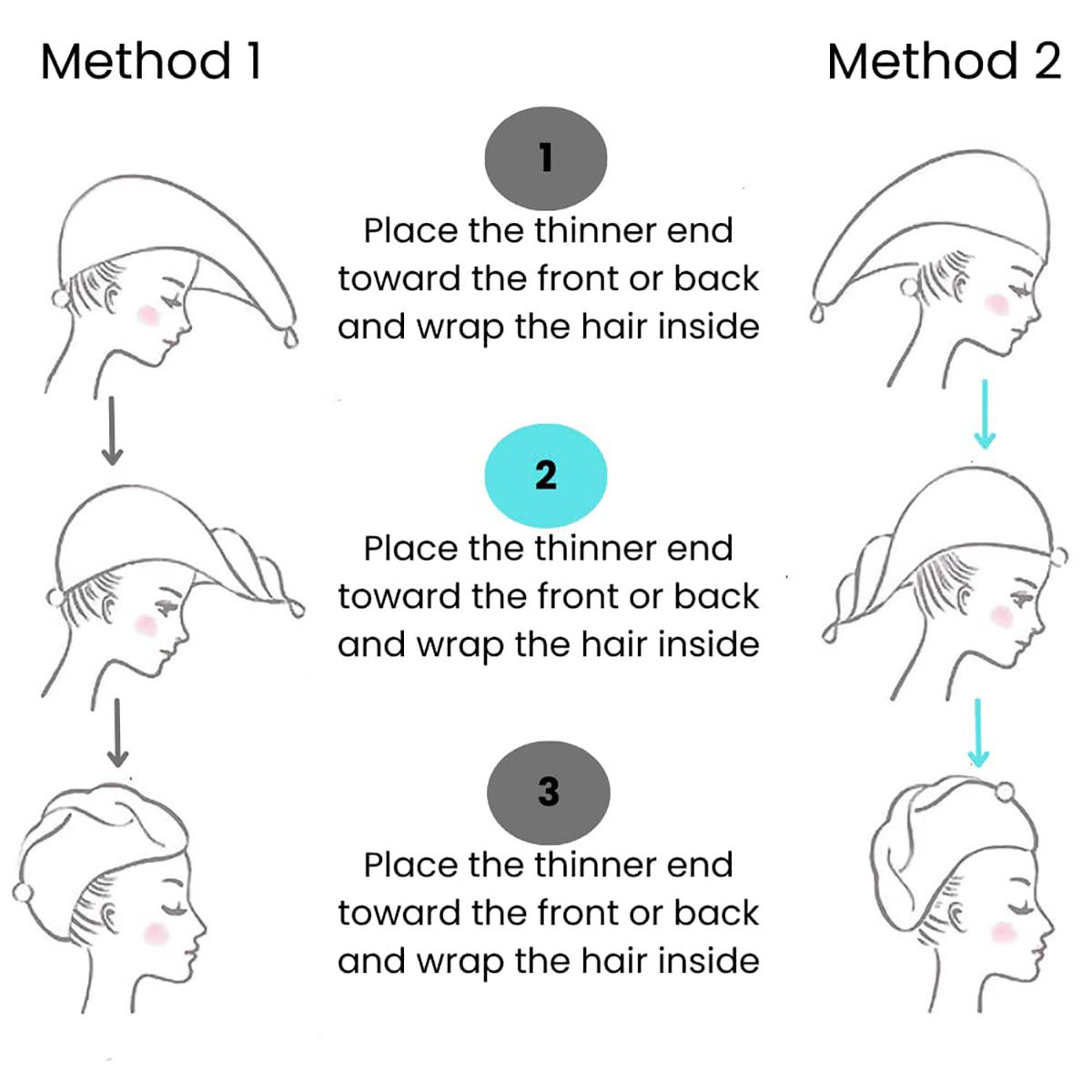 Method 1

Method 2

1

Place the thinner end toward the front or back and wrap the hair inside

2

Place the thinner end toward the front or back and wrap the hair inside

3

Place the thinner end toward the front or back and wrap the hair inside