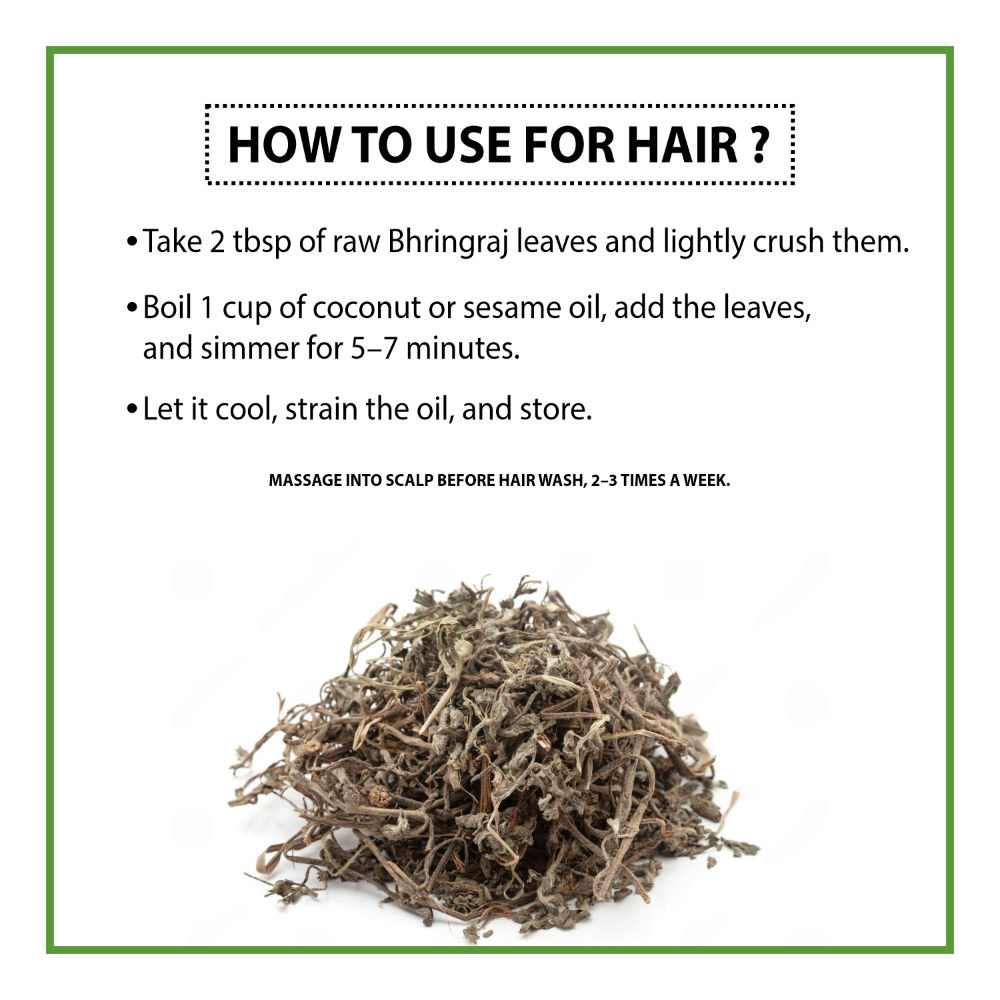 HOW TO USE FOR HAIR ?

• Take 2 tbsp of raw Bhringraj leaves and lightly crush them.

• Boil 1 cup of coconut or sesame oil, add the leaves, and simmer for 5–7 minutes.

• Let it cool, strain the oil, and store.

MASSAGE INTO SCALP BEFORE HAIR WASH, 2–3 TIMES A WEEK.