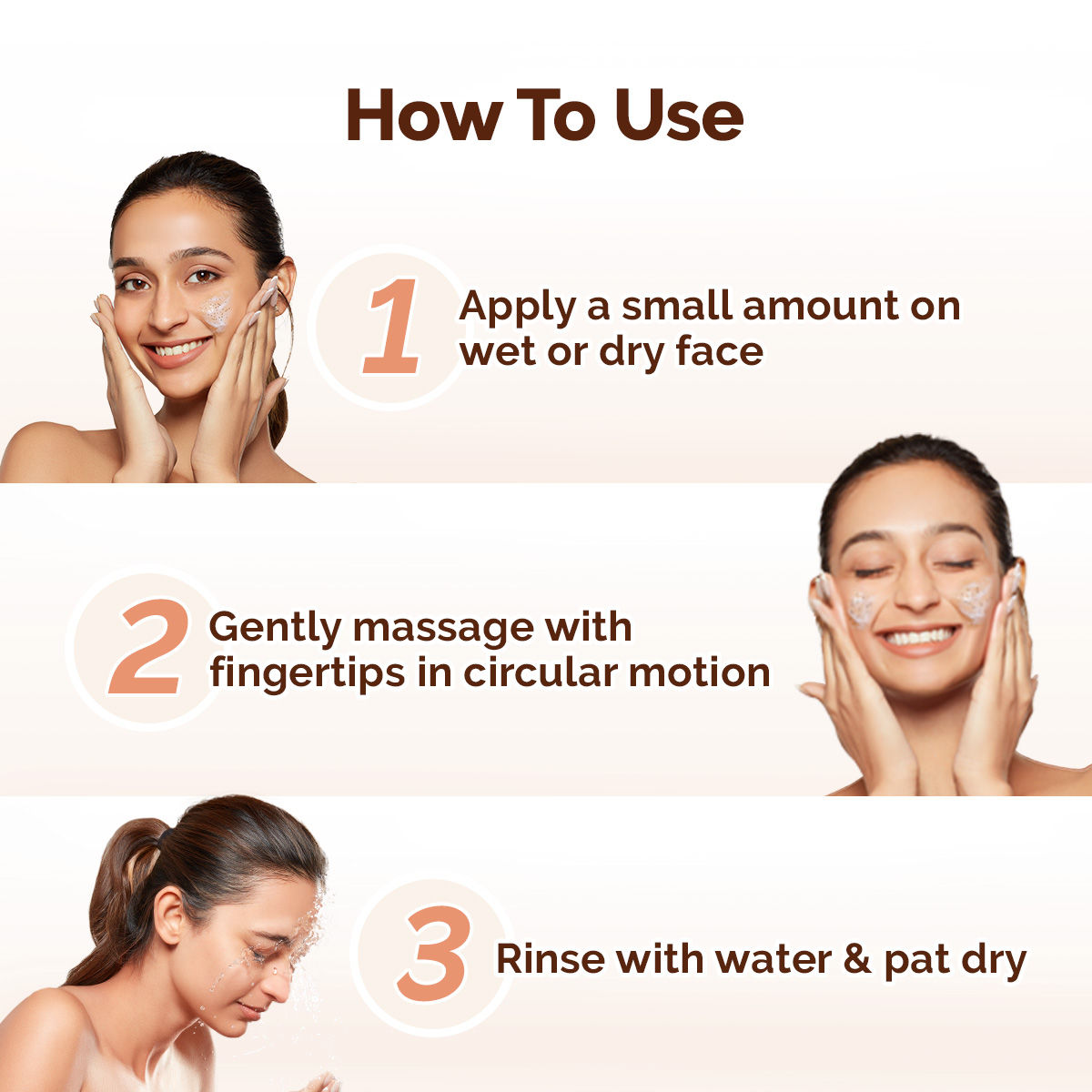 How To Use

1 Apply a small amount on wet or dry face

2 Gently massage with fingertips in circular motion

3 Rinse with water & pat dry