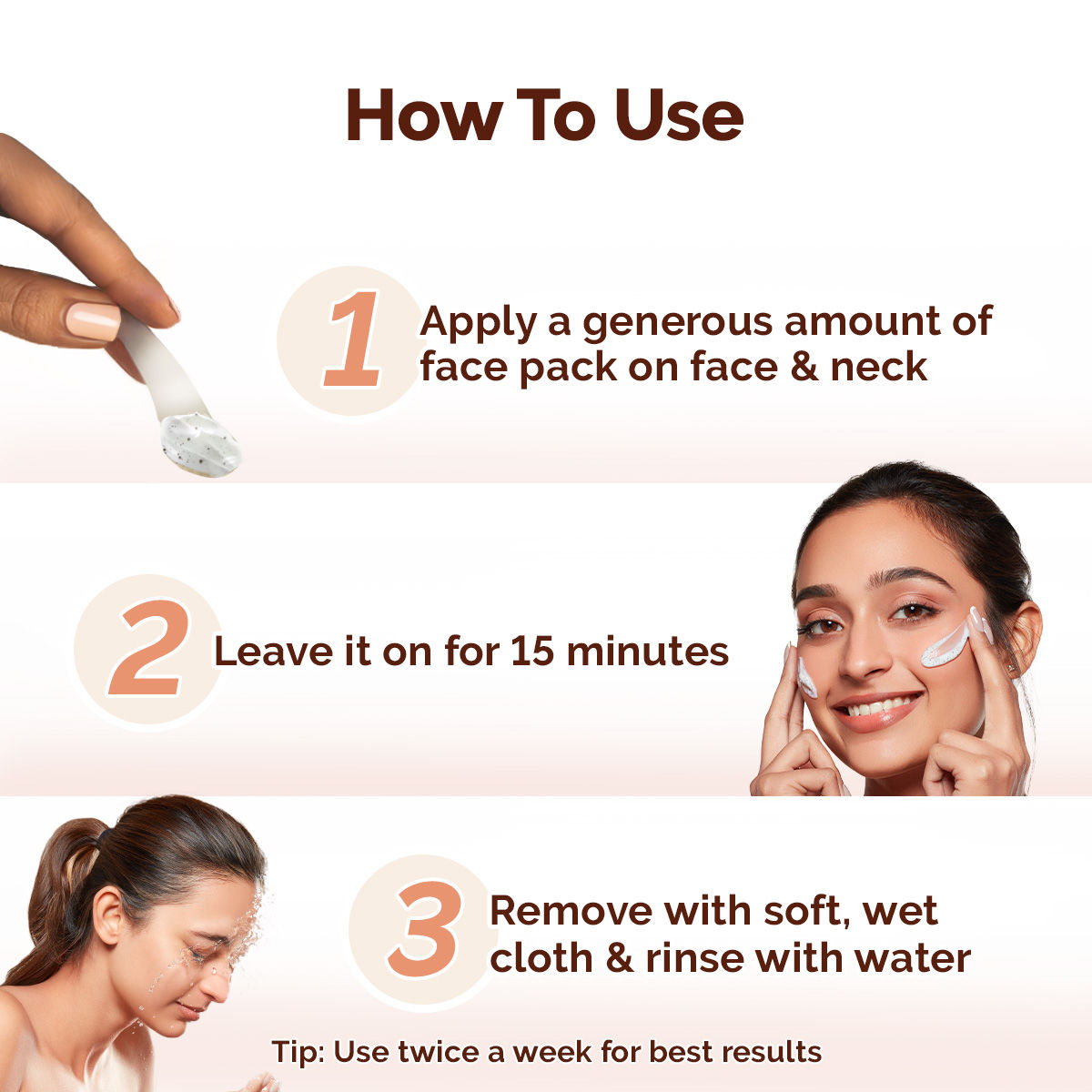 How To Use

1 Apply a generous amount of face pack on face & neck

2 Leave it on for 15 minutes

3 Remove with soft, wet cloth & rinse with water

Tip: Use twice a week for best results