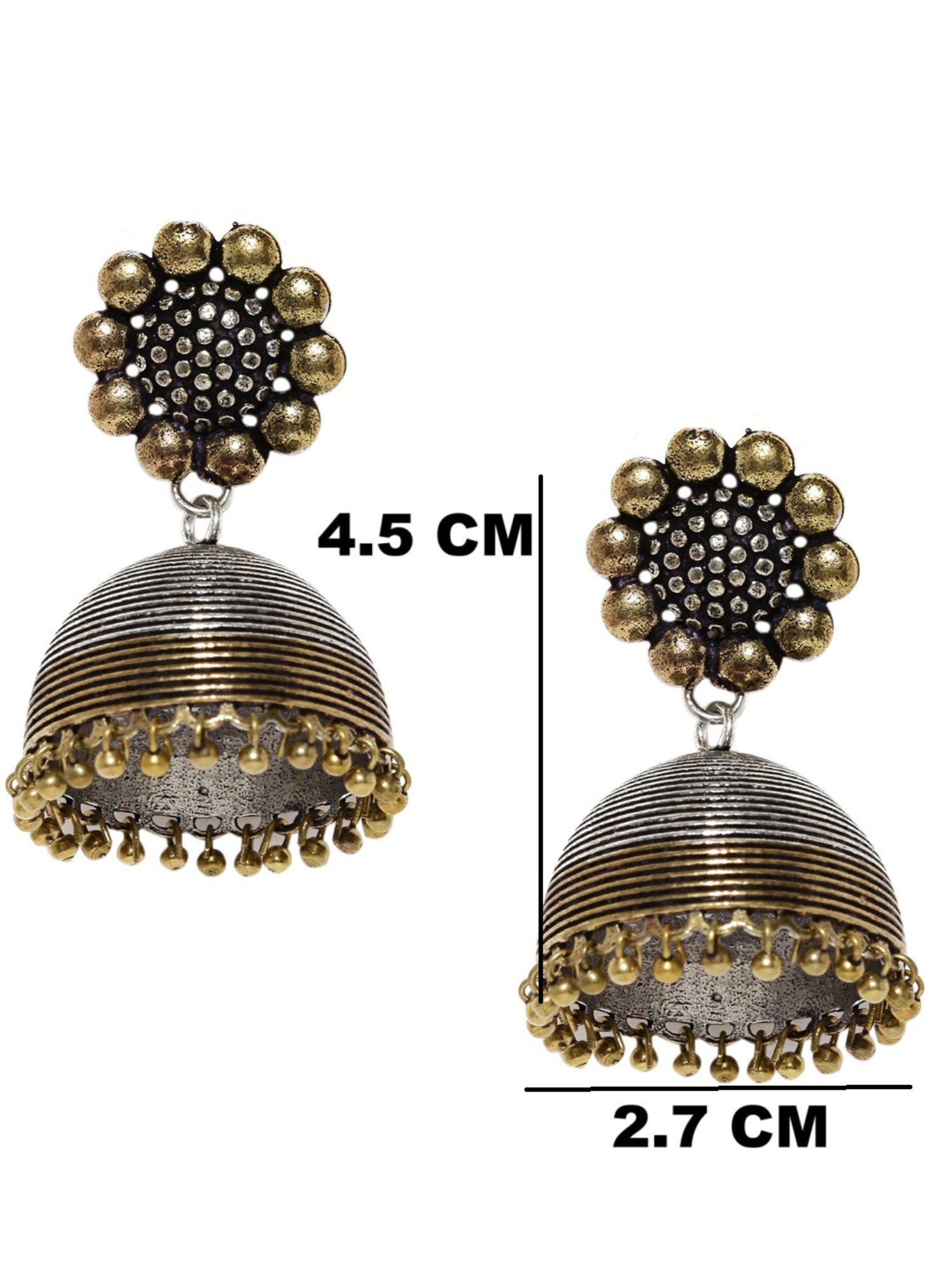 4.5 CM

2.7 CM