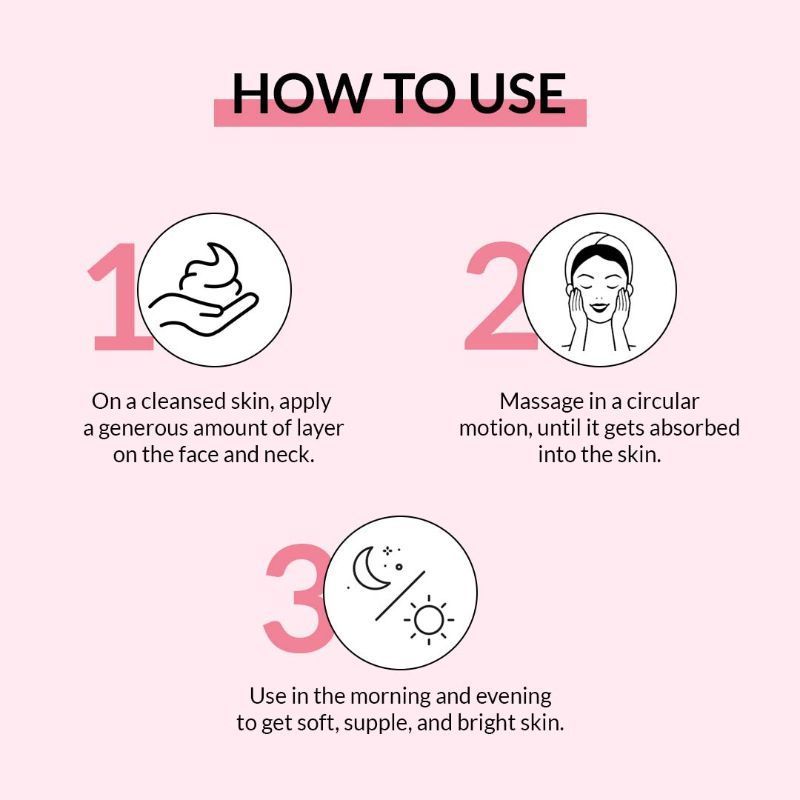 HOW TO USE

1

On a cleansed skin, apply a generous amount of layer on the face and neck.

2

Massage in a circular motion, until it gets absorbed into the skin.

3

Use in the morning and evening to get soft, supple, and bright skin.