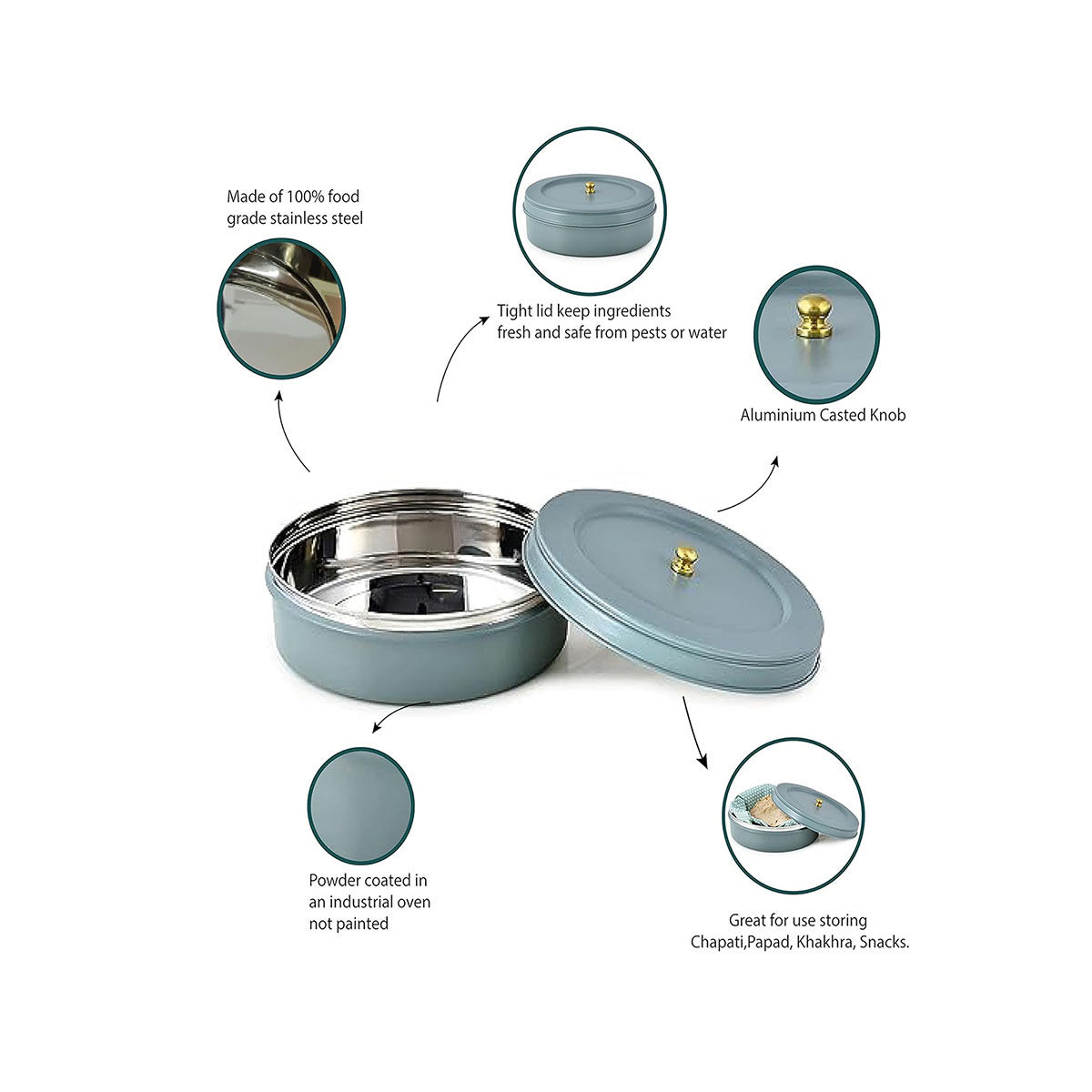 Made of 100% food grade stainless steel

Tight lid keep ingredients fresh and safe from pests or water

Aluminium Casted Knob

Powder coated in an industrial oven not painted

Great for use storing Chapati,Papad, Khakhra, Snacks.