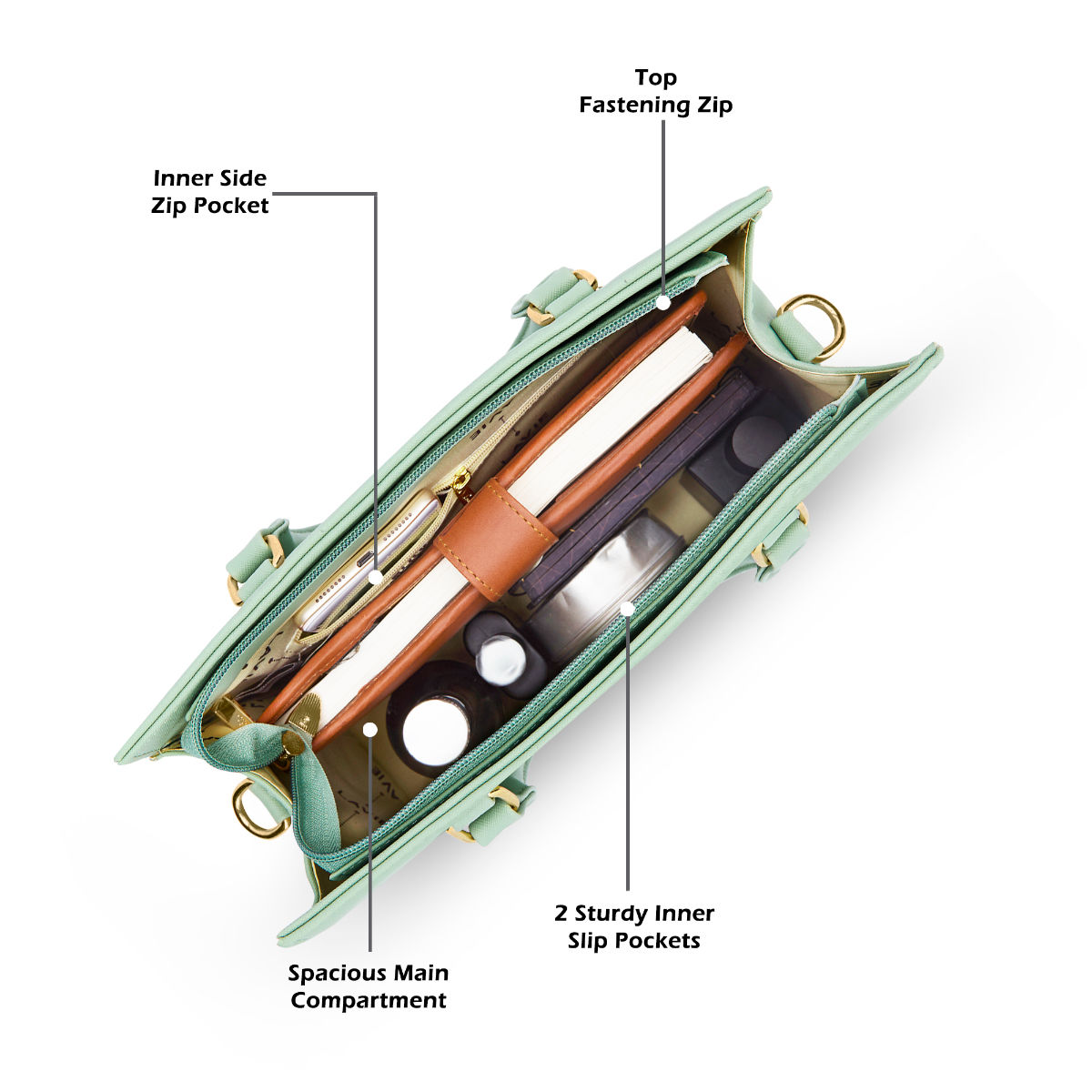 Top Fastening Zip

Inner Side Zip Pocket

2 Sturdy Inner Slip Pockets

Spacious Main Compartment