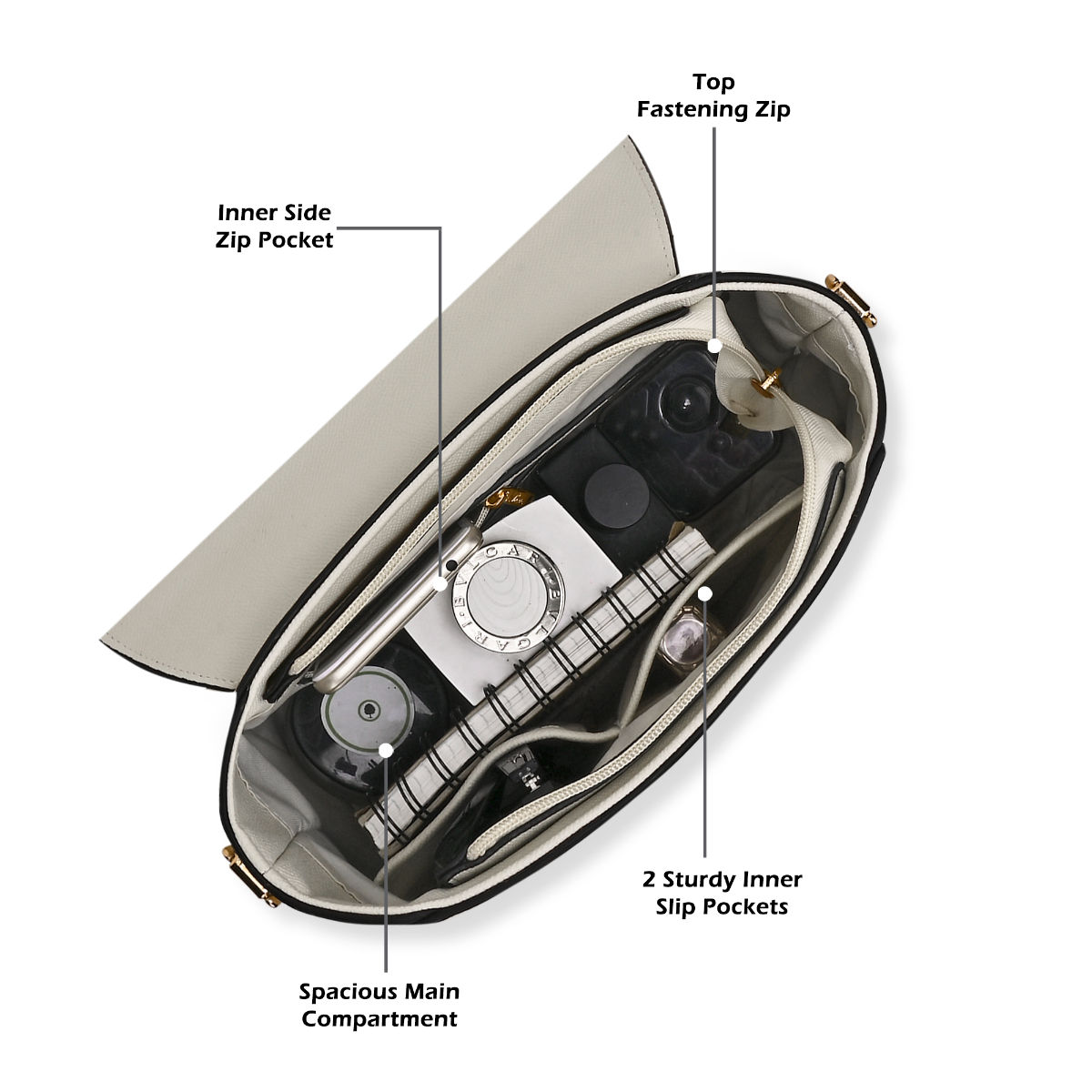 Top
Fastening Zip

Inner Side
Zip Pocket

BVLGARI BVLGARI

2 Sturdy Inner
Slip Pockets

Spacious Main
Compartment