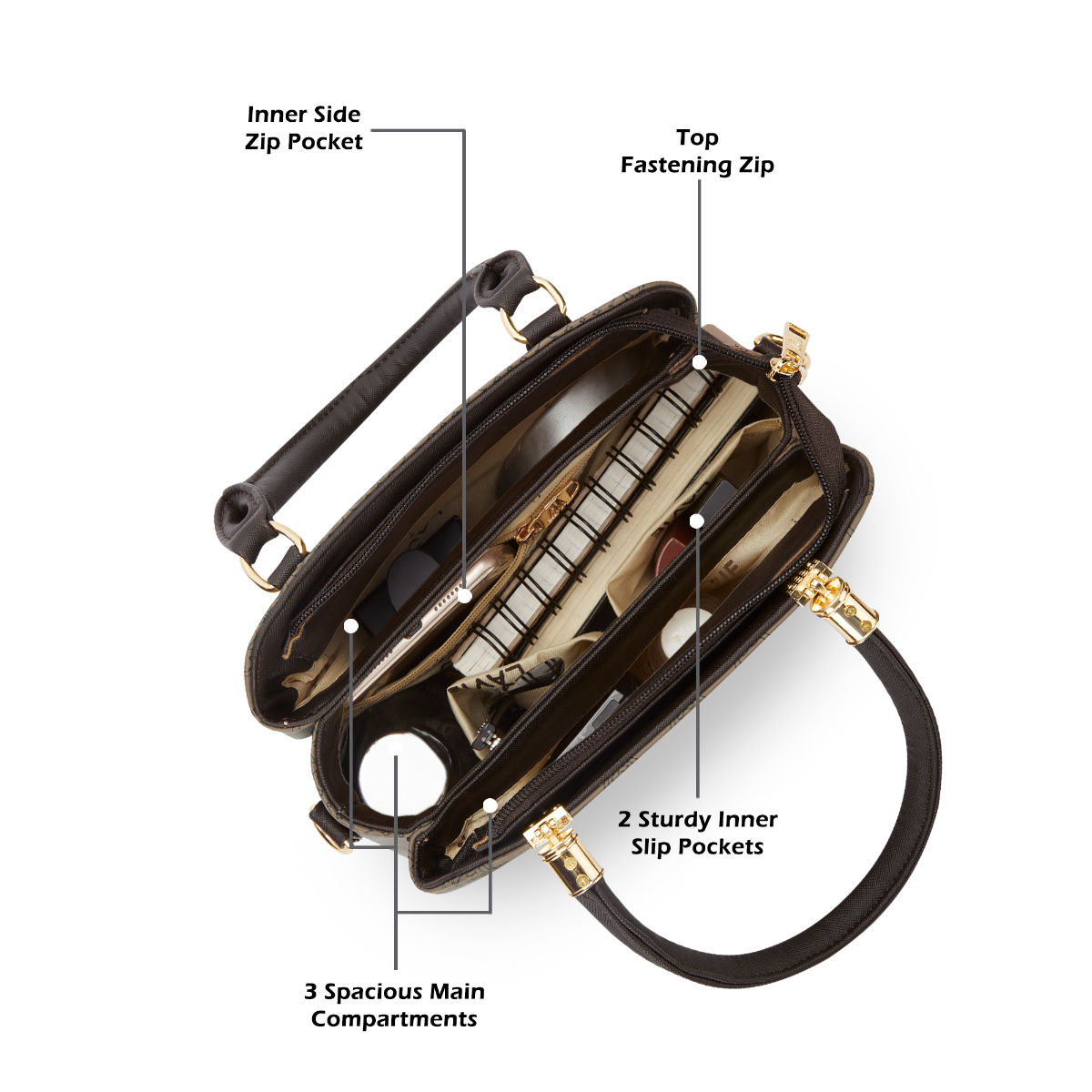 Inner Side Zip Pocket

Top Fastening Zip

2 Sturdy Inner Slip Pockets

3 Spacious Main Compartments