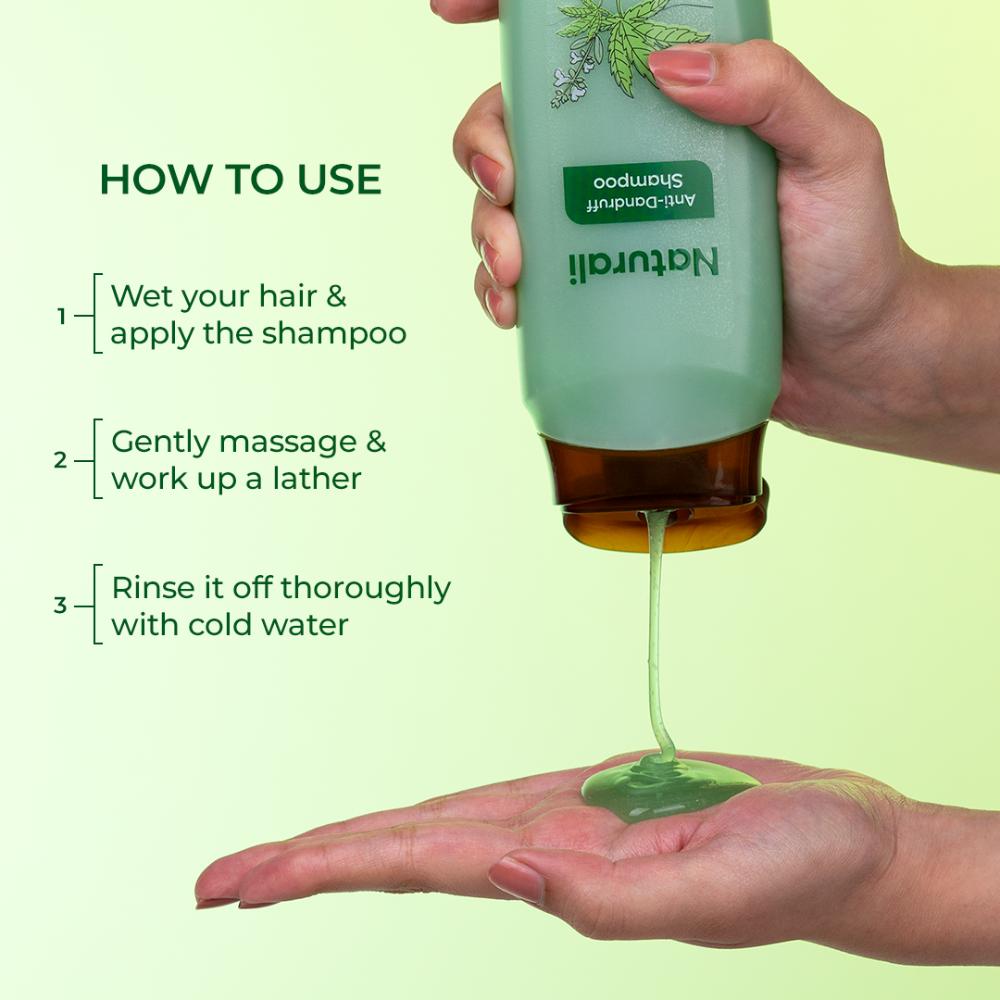 HOW TO USE

1 Wet your hair & apply the shampoo

2 Gently massage & work up a lather

3 Rinse it off thoroughly with cold water

Naturali

Anti-Dandruff Shampoo