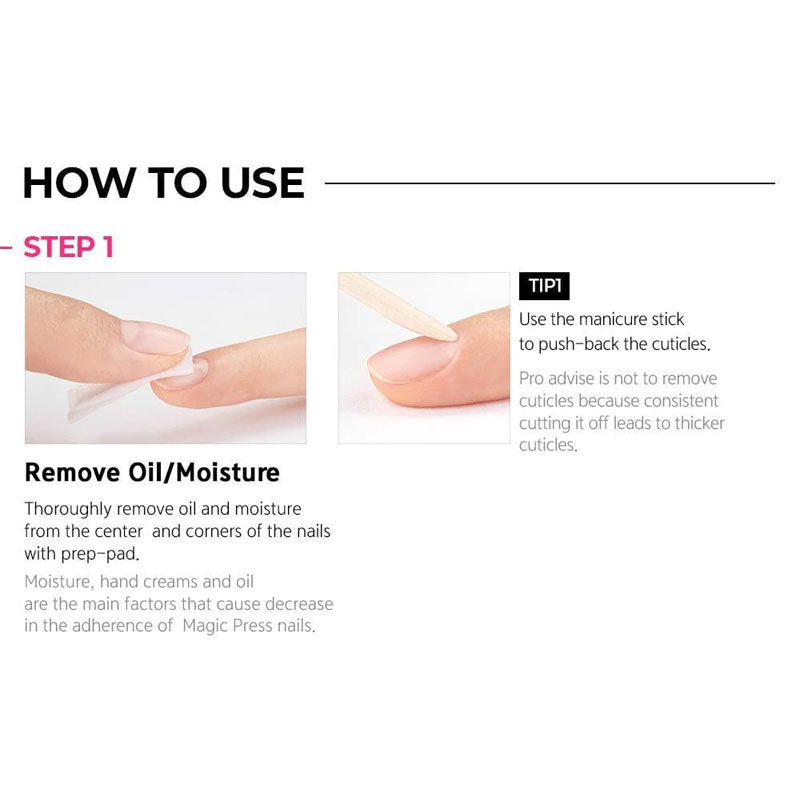 HOW TO USE

STEP 1

Remove Oil/Moisture

Thoroughly remove oil and moisture from the center and corners of the nails with prep-pad.

Moisture, hand creams and oil are the main factors that cause decrease in the adherence of Magic Press nails.

TIP1

Use the manicure stick to push-back the cuticles.

Pro advise is not to remove cuticles because consistent cutting it off leads to thicker cuticles.