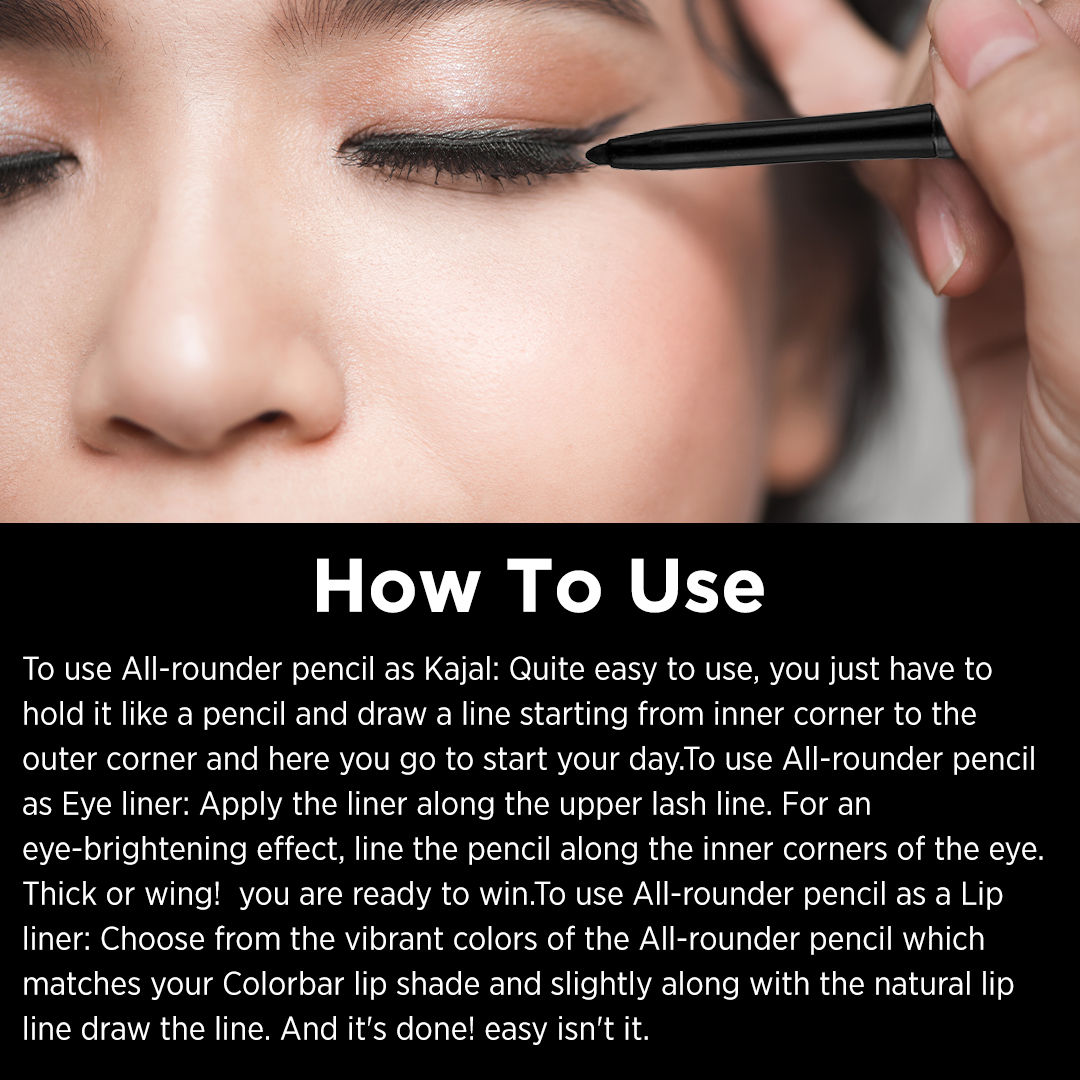 How To Use

To use All-rounder pencil as Kajal: Quite easy to use, you just have to hold it like a pencil and draw a line starting from inner corner to the outer corner and here you go to start your day.To use All-rounder pencil as Eye liner: Apply the liner along the upper lash line. For an eye-brightening effect, line the pencil along the inner corners of the eye. Thick or wing!  you are ready to win.To use All-rounder pencil as a Lip liner: Choose from the vibrant colors of the All-rounder pencil which matches your Colorbar lip shade and slightly along with the natural lip line draw the line. And it's done! easy isn't it.