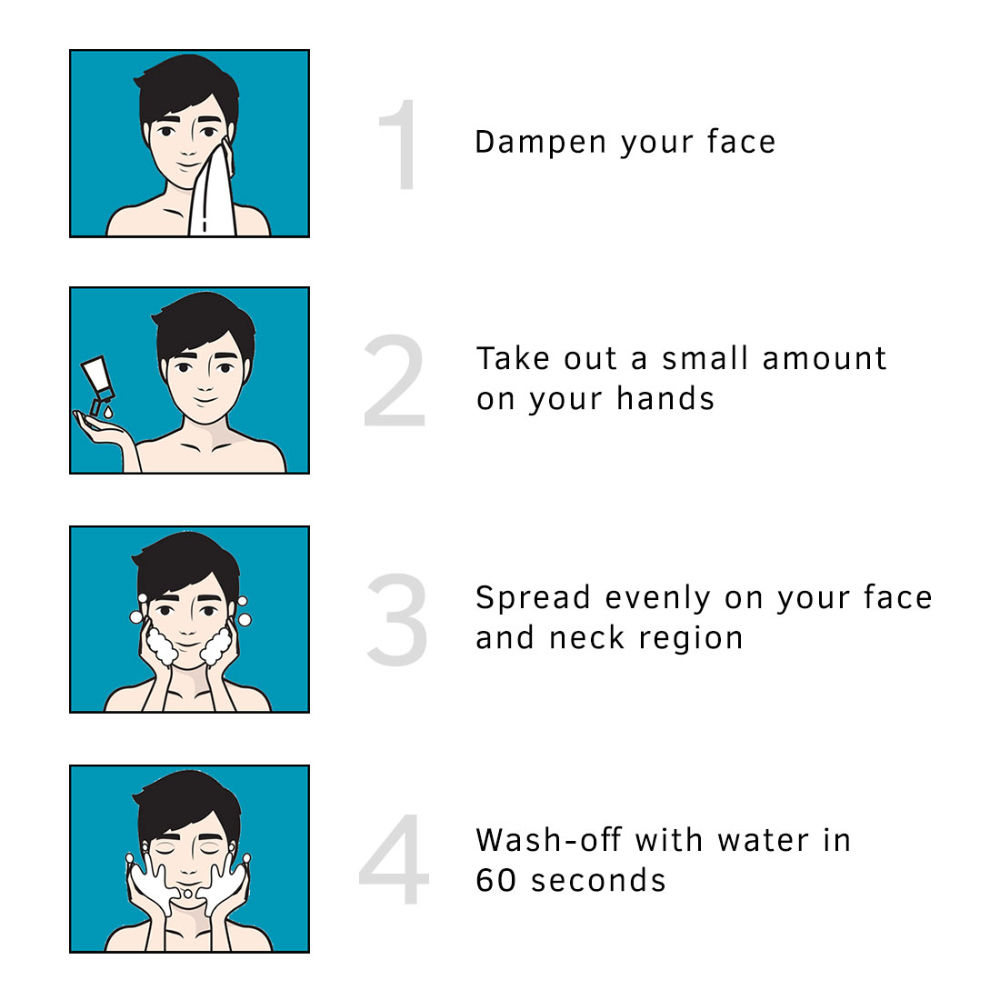 1 Dampen your face

2 Take out a small amount on your hands

3 Spread evenly on your face and neck region

4 Wash-off with water in 60 seconds