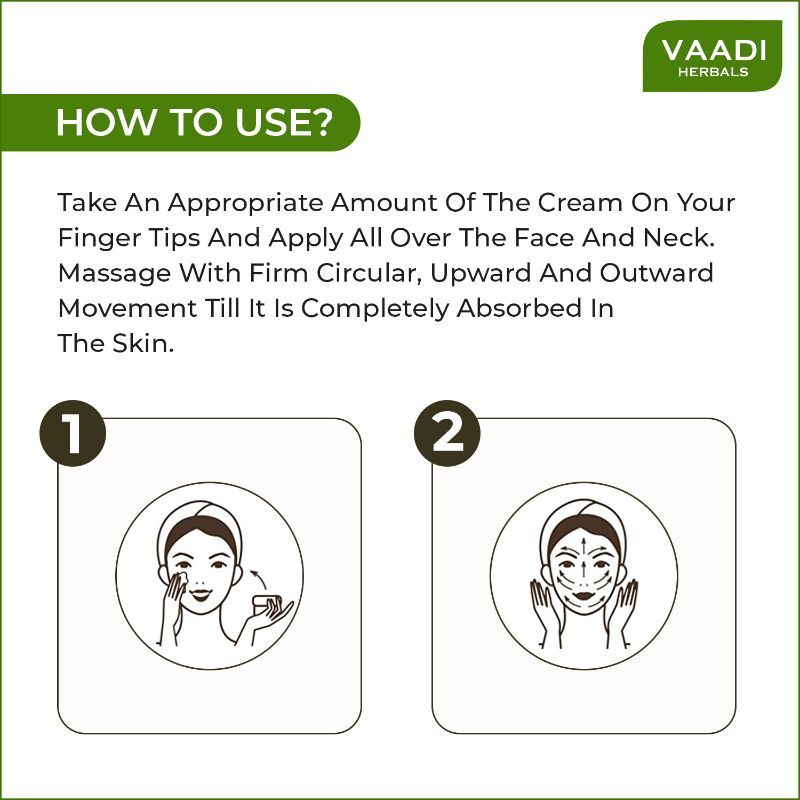 VAADI
HERBALS

HOW TO USE?

Take An Appropriate Amount Of The Cream On Your Finger Tips And Apply All Over The Face And Neck. Massage With Firm Circular, Upward And Outward Movement Till It Is Completely Absorbed In The Skin.

1

2