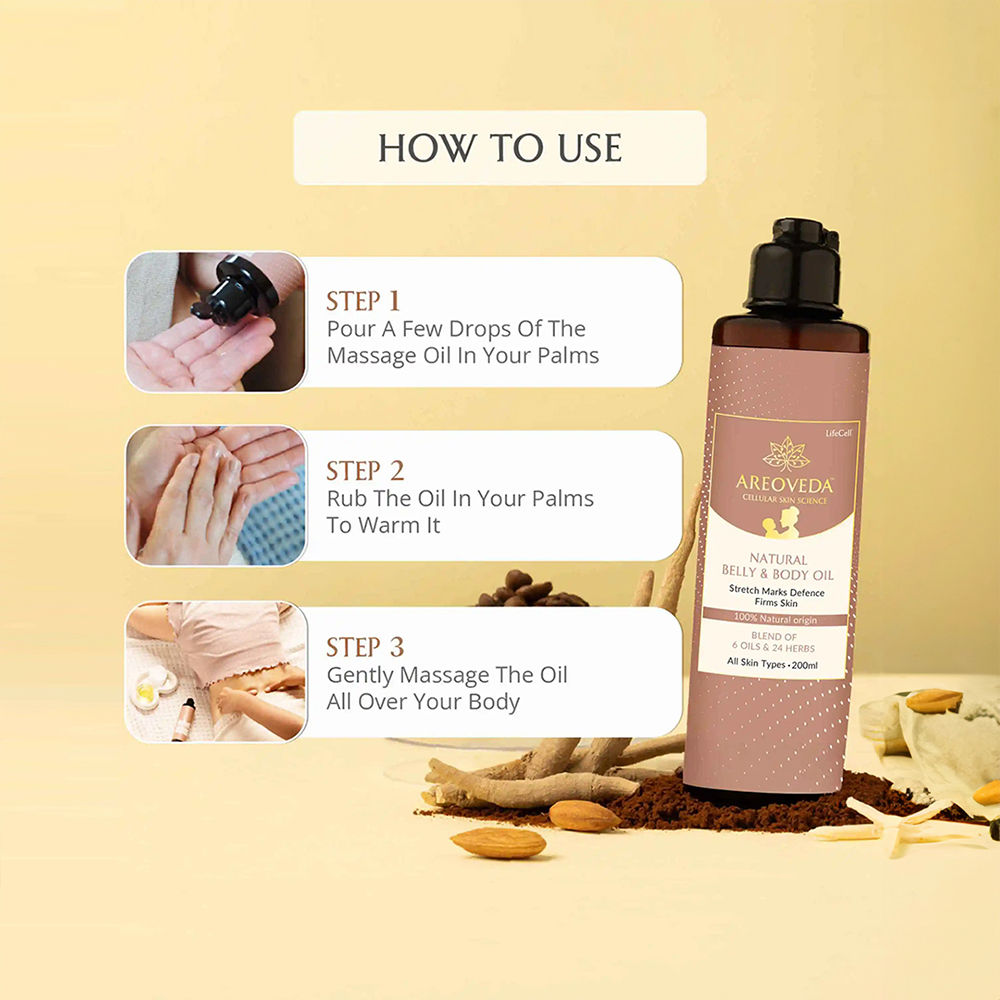 HOW TO USE

STEP 1
Pour A Few Drops Of The Massage Oil In Your Palms

STEP 2
Rub The Oil In Your Palms To Warm It

STEP 3
Gently Massage The Oil All Over Your Body

LifeCell
AREOVEDA
CELLULAR SKIN SCIENCE
NATURAL
BELLY & BODY OIL
Stretch Marks Defence
Firms Skin
100% Natural origin
BLEND OF
6 OILS & 24 HERBS
All Skin Types • 200ml