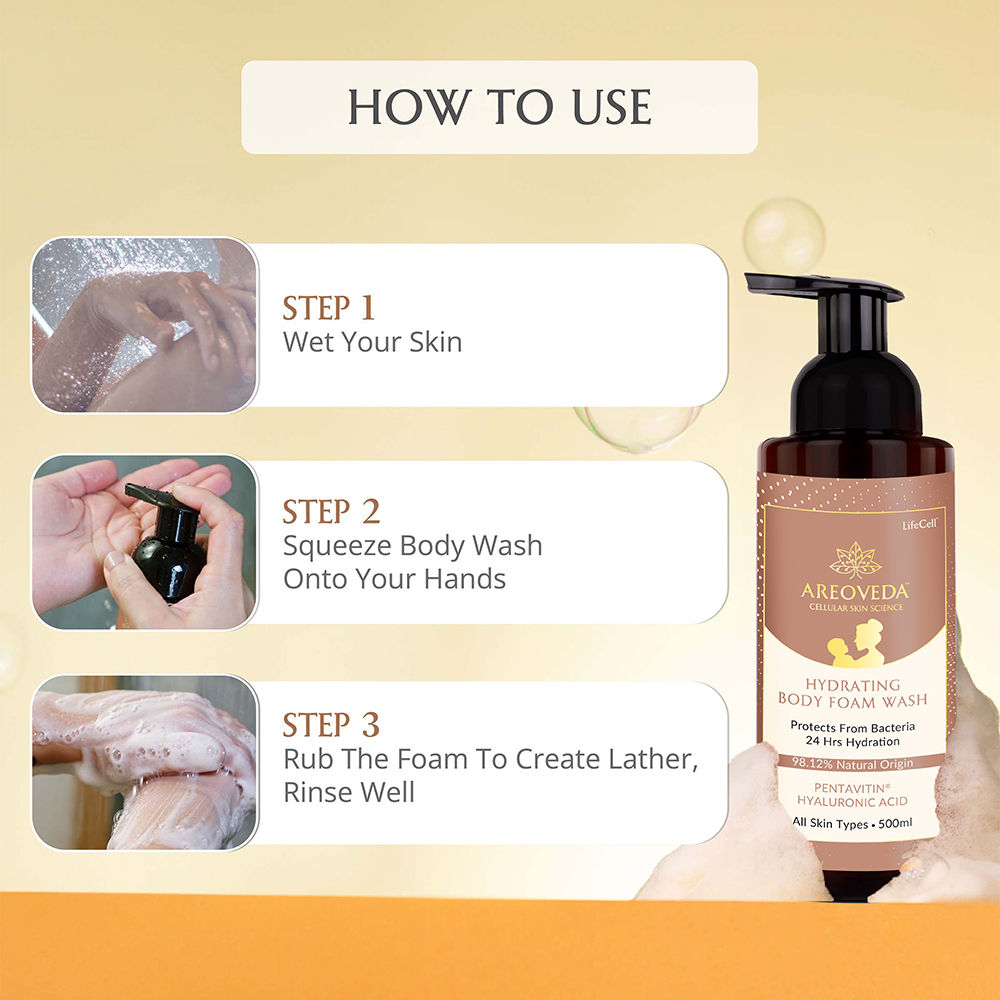 HOW TO USE

STEP 1
Wet Your Skin

STEP 2
Squeeze Body Wash Onto Your Hands

STEP 3
Rub The Foam To Create Lather, Rinse Well

LifeCell

AREOVEDA™
CELLULAR SKIN SCIENCE

HYDRATING
BODY FOAM WASH

Protects From Bacteria
24 Hrs Hydration

98.12% Natural Origin

PENTAVITIN®
HYALURONIC ACID

All Skin Types • 500ml