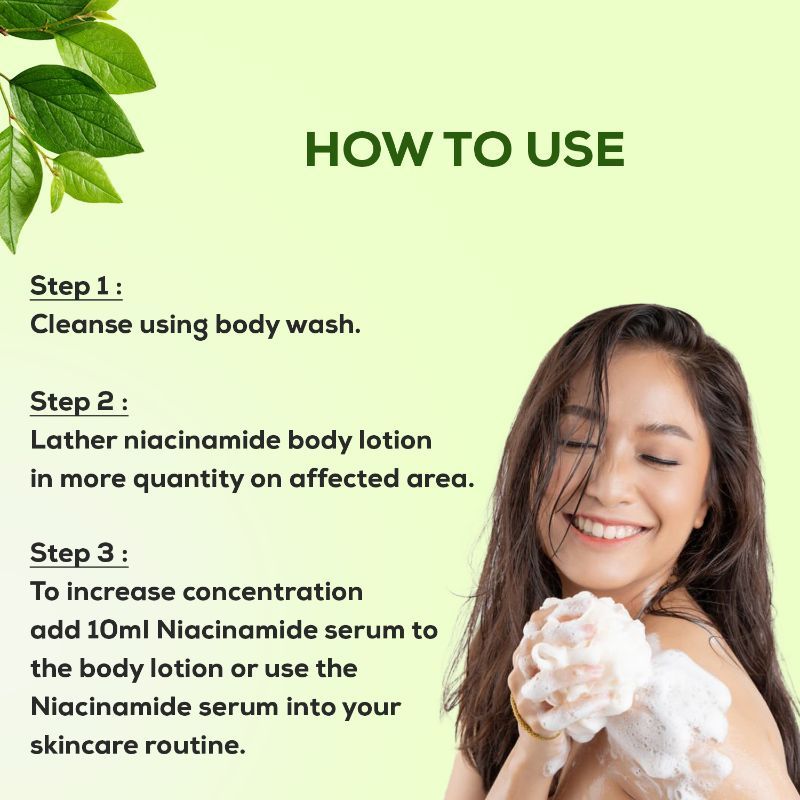 HOW TO USE

Step 1 :
Cleanse using body wash.

Step 2 :
Lather niacinamide body lotion in more quantity on affected area.

Step 3 :
To increase concentration add 10ml Niacinamide serum to the body lotion or use the Niacinamide serum into your skincare routine.