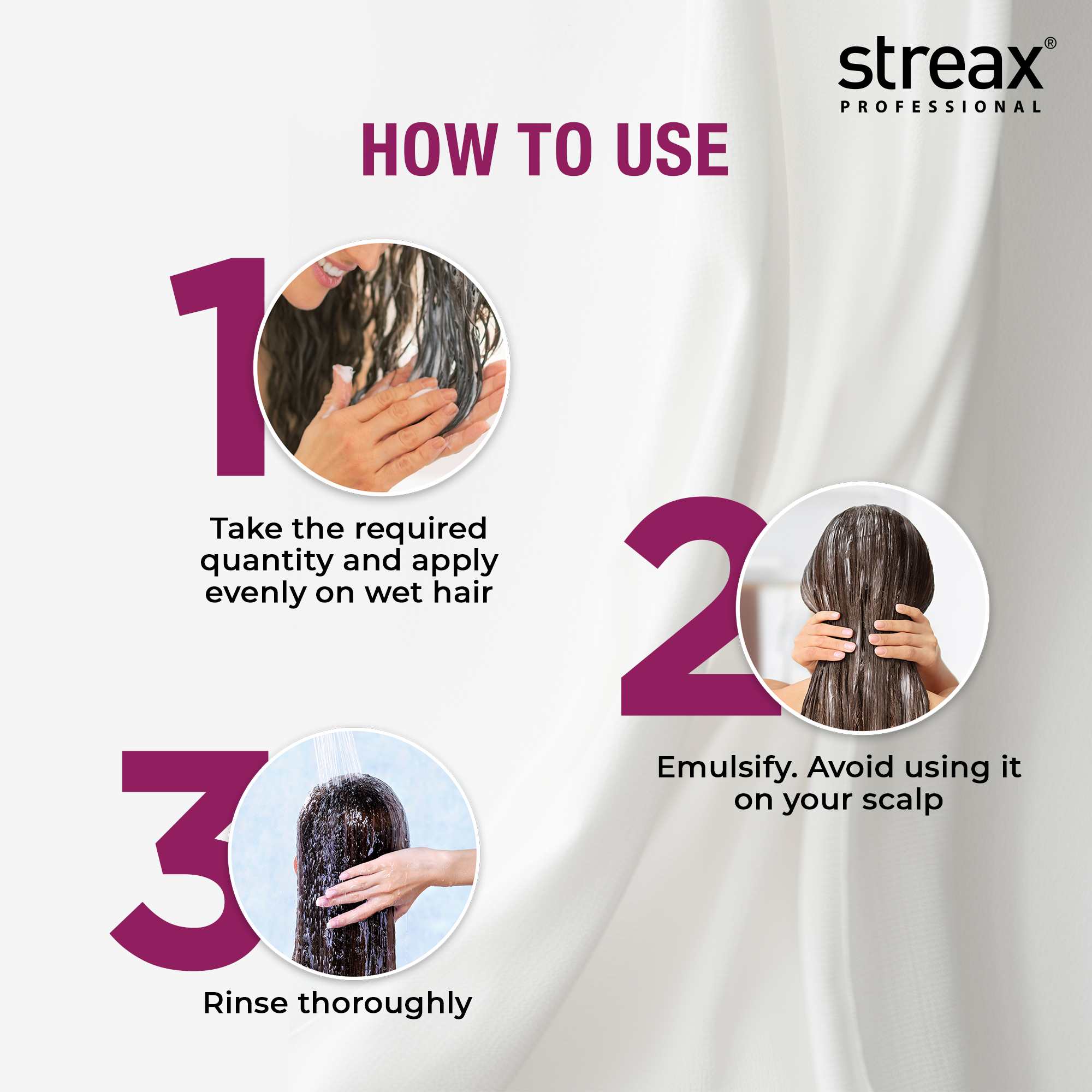 streax®
PROFESSIONAL

HOW TO USE

1

Take the required quantity and apply evenly on wet hair

2

Emulsify. Avoid using it on your scalp

3

Rinse thoroughly