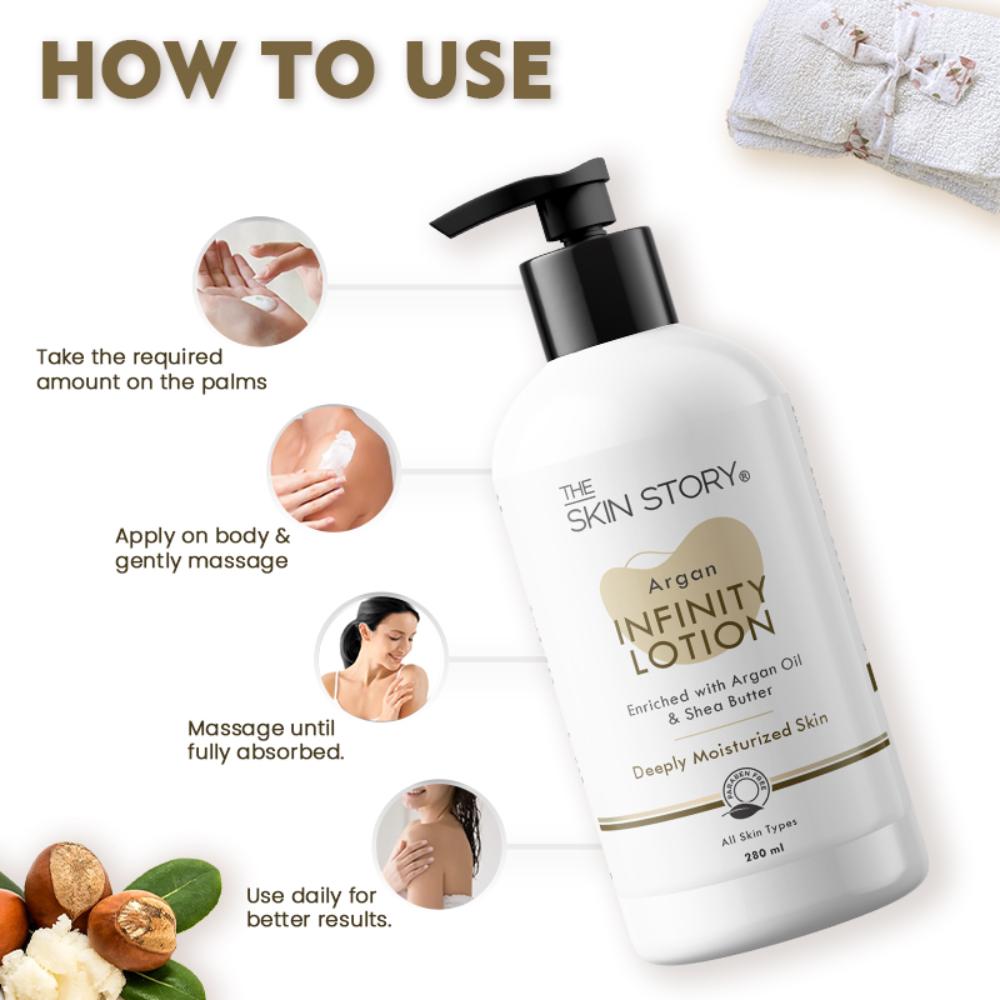 HOW TO USE

Take the required amount on the palms

Apply on body & gently massage

Massage until fully absorbed.

Use daily for better results.

THE SKIN STORY®

Argan
INFINITY LOTION

Enriched with Argan Oil & Shea Butter

Deeply Moisturized Skin

PARABEN FREE

All Skin Types

280 ml