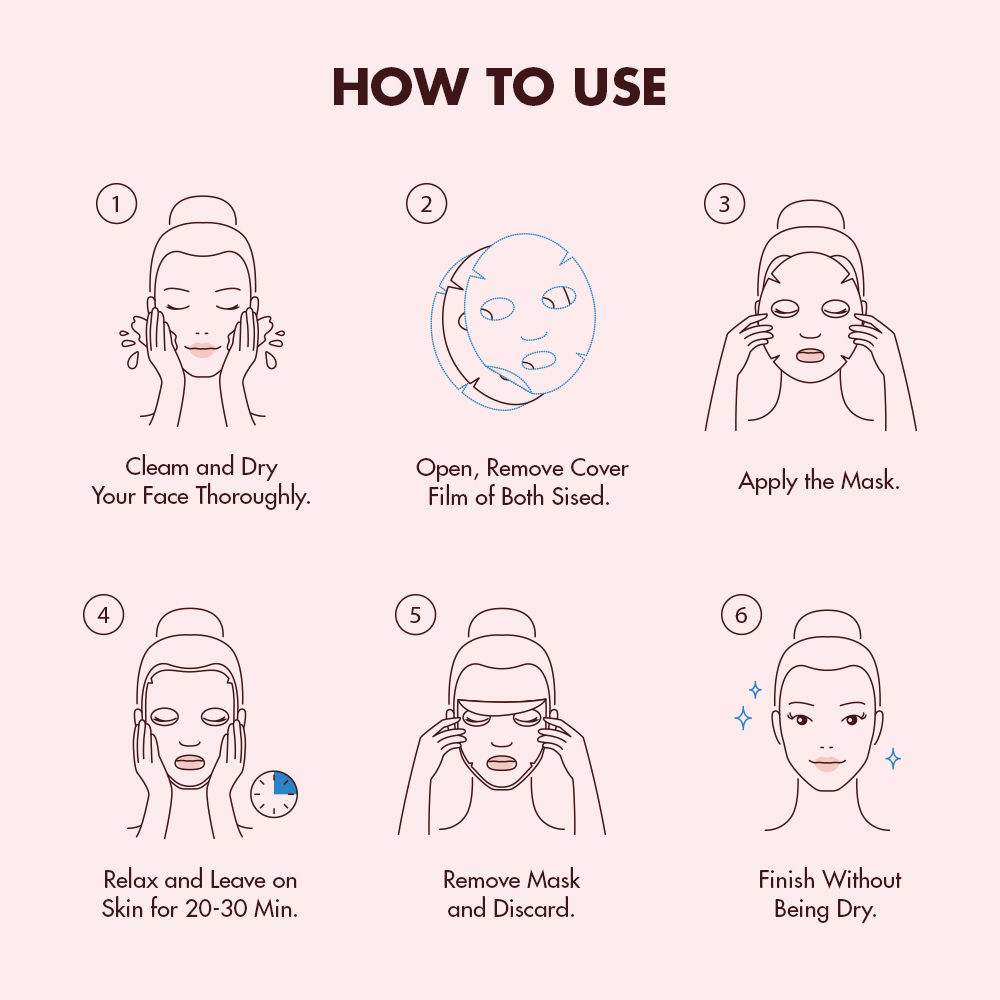 HOW TO USE

1
Cleam and Dry Your Face Thoroughly.

2
Open, Remove Cover Film of Both Sised.

3
Apply the Mask.

4
Relax and Leave on Skin for 20-30 Min.

5
Remove Mask and Discard.

6
Finish Without Being Dry.