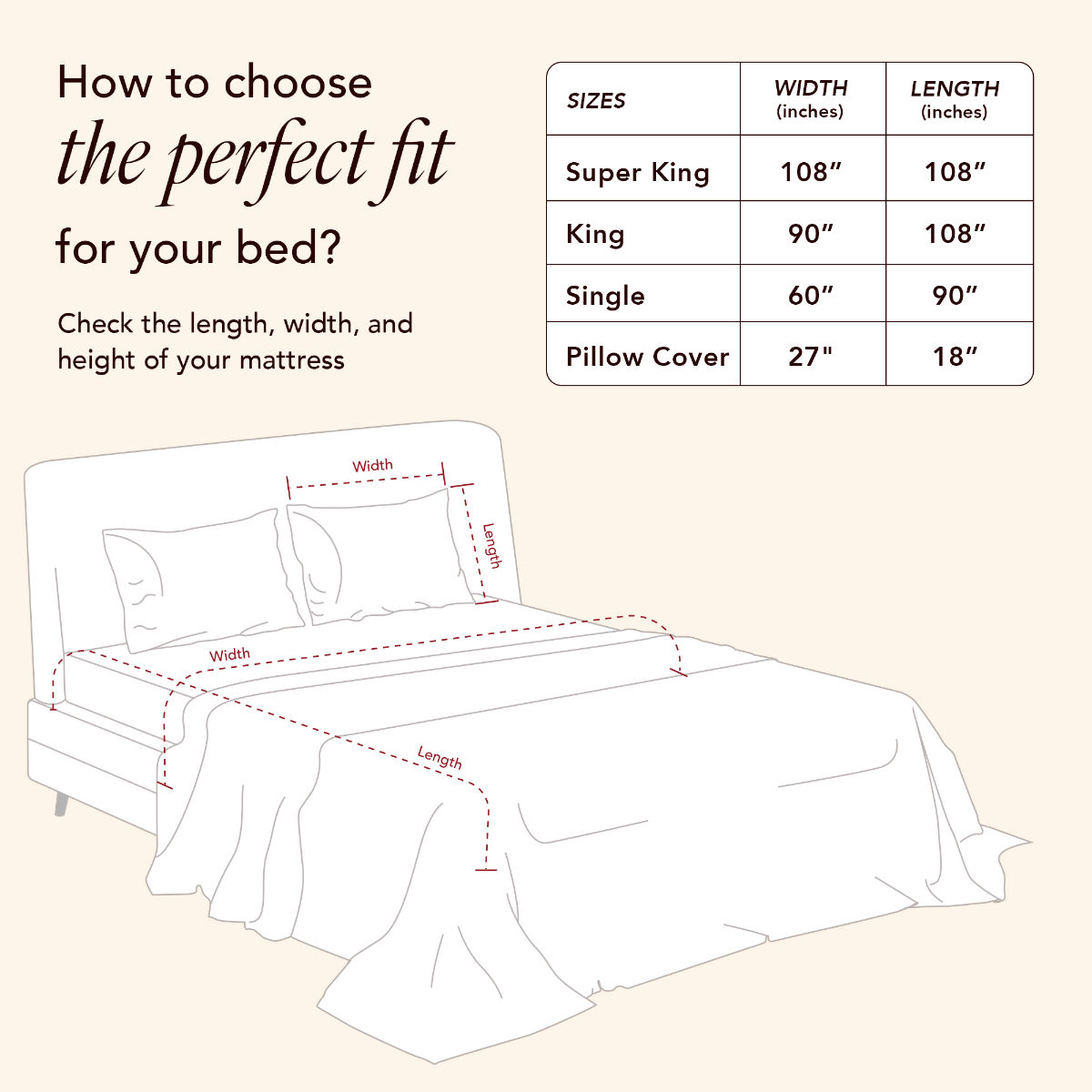 How to choose
the perfect fit
for your bed?

Check the length, width, and height of your mattress

| SIZES | WIDTH (inches) | LENGTH (inches) |
|---|---|---|
| Super King | 108″ | 108″ |
| King | 90″ | 108″ |
| Single | 60″ | 90″ |
| Pillow Cover | 27" | 18″ |

Width
Length
Width
Length