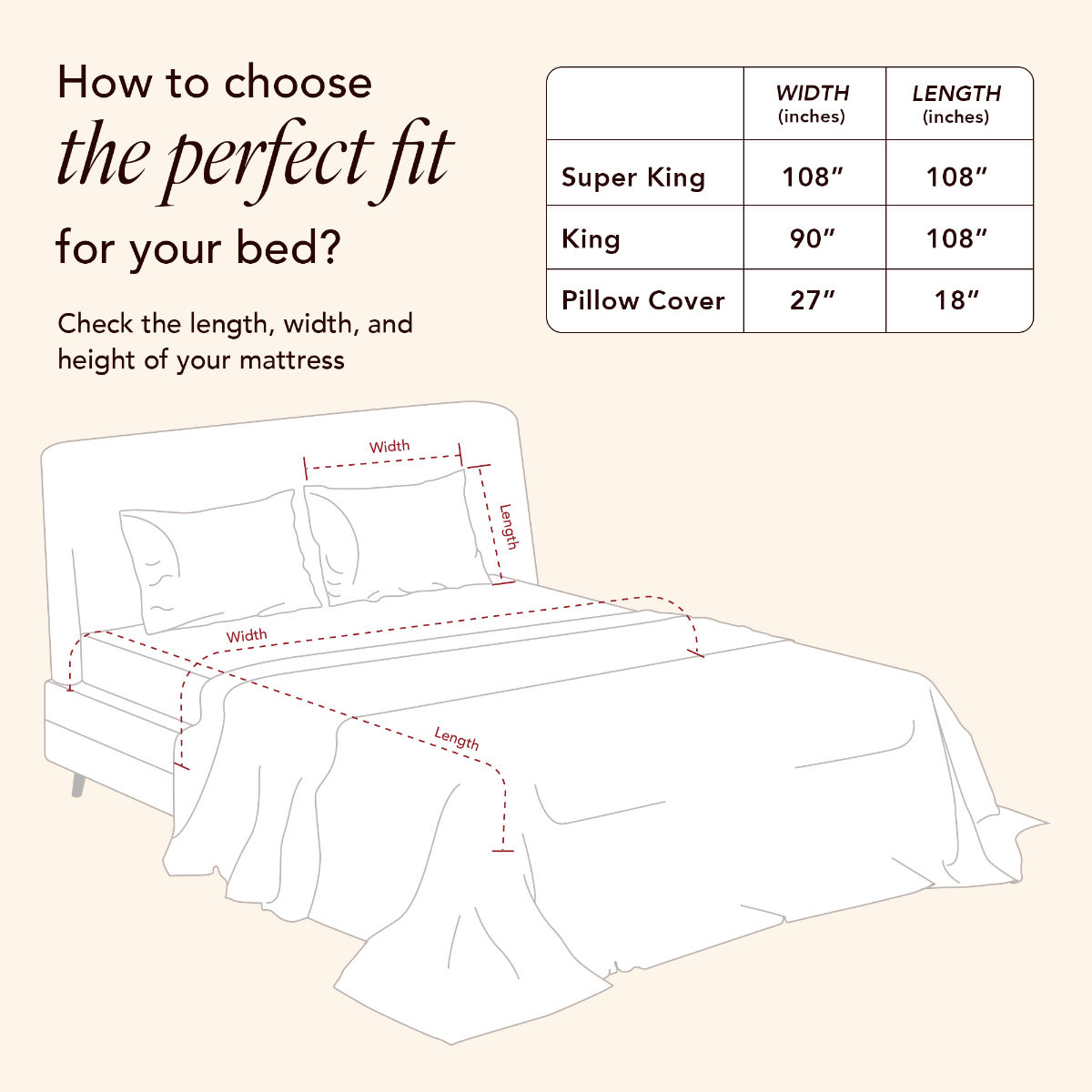 How to choose
the perfect fit
for your bed?

Check the length, width, and height of your mattress

| | WIDTH (inches) | LENGTH (inches) |
|---|---|---|
| Super King | 108″ | 108″ |
| King | 90″ | 108″ |
| Pillow Cover | 27″ | 18″ |

Width
Length
Width
Length