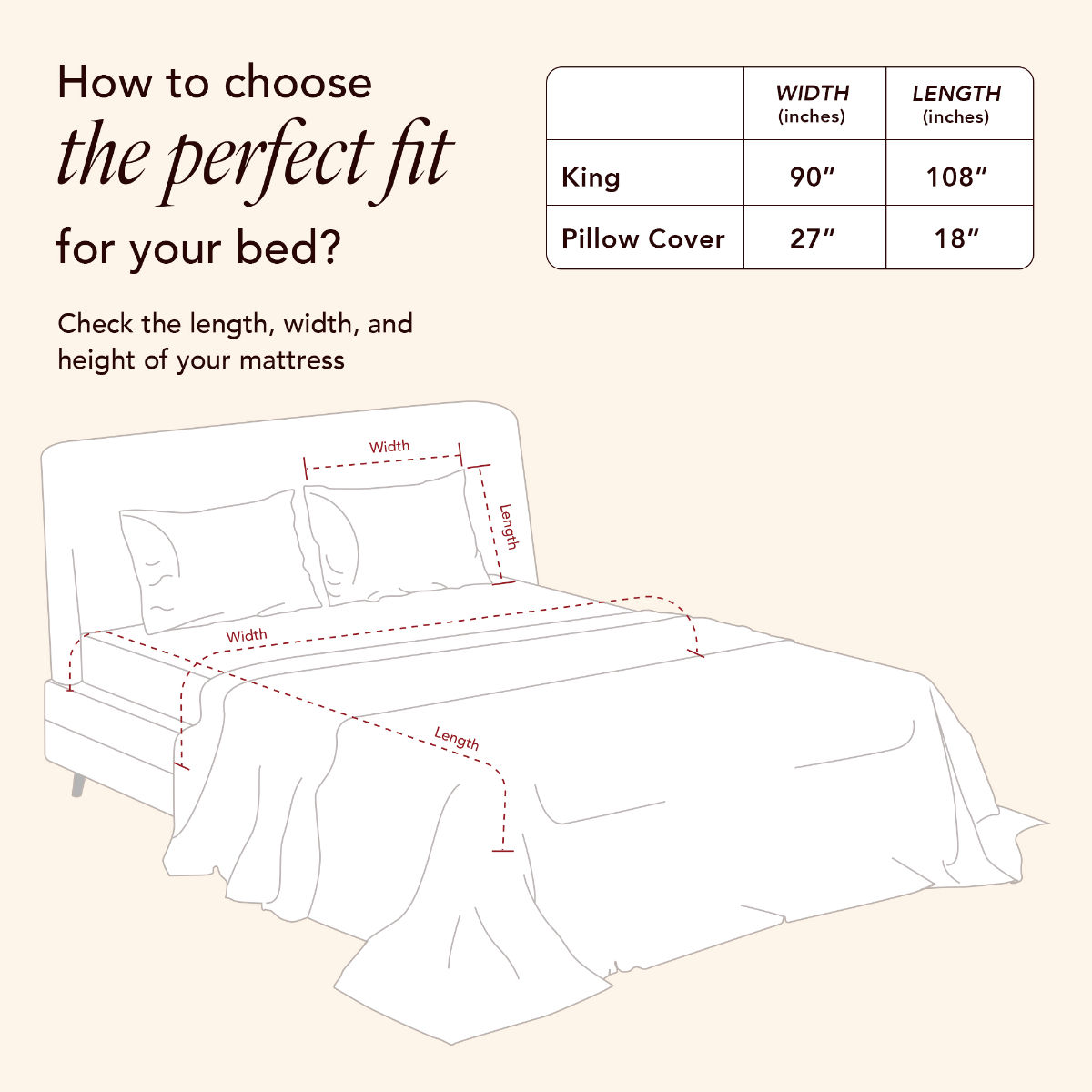 How to choose
the perfect fit
for your bed?

Check the length, width, and height of your mattress

| | WIDTH (inches) | LENGTH (inches) |
|---|---|---|
| King | 90″ | 108″ |
| Pillow Cover | 27″ | 18″ |

Width
Length
Width
Length