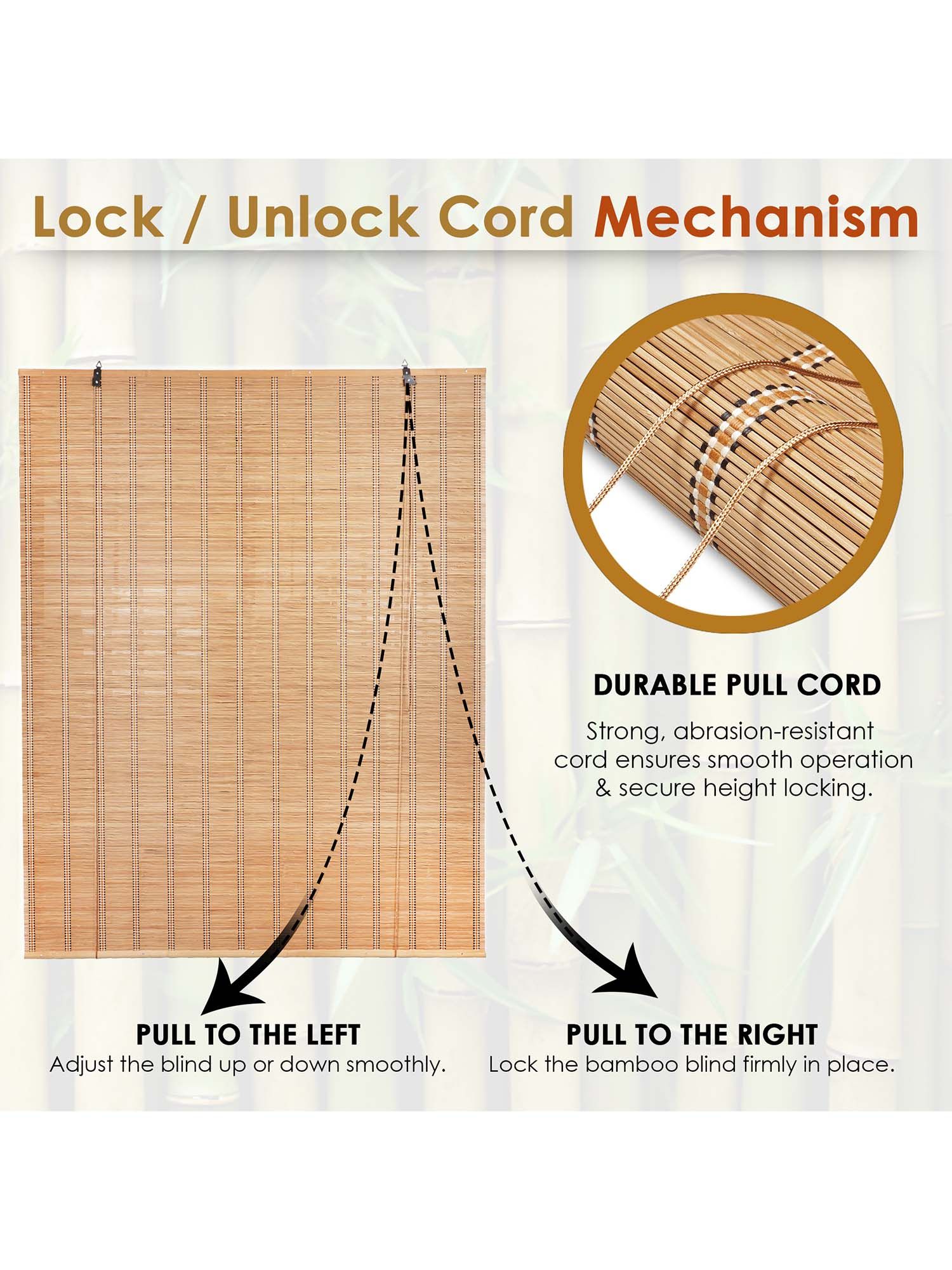 Lock / Unlock Cord Mechanism

DURABLE PULL CORD

Strong, abrasion-resistant cord ensures smooth operation & secure height locking.

PULL TO THE LEFT
Adjust the blind up or down smoothly.

PULL TO THE RIGHT
Lock the bamboo blind firmly in place.