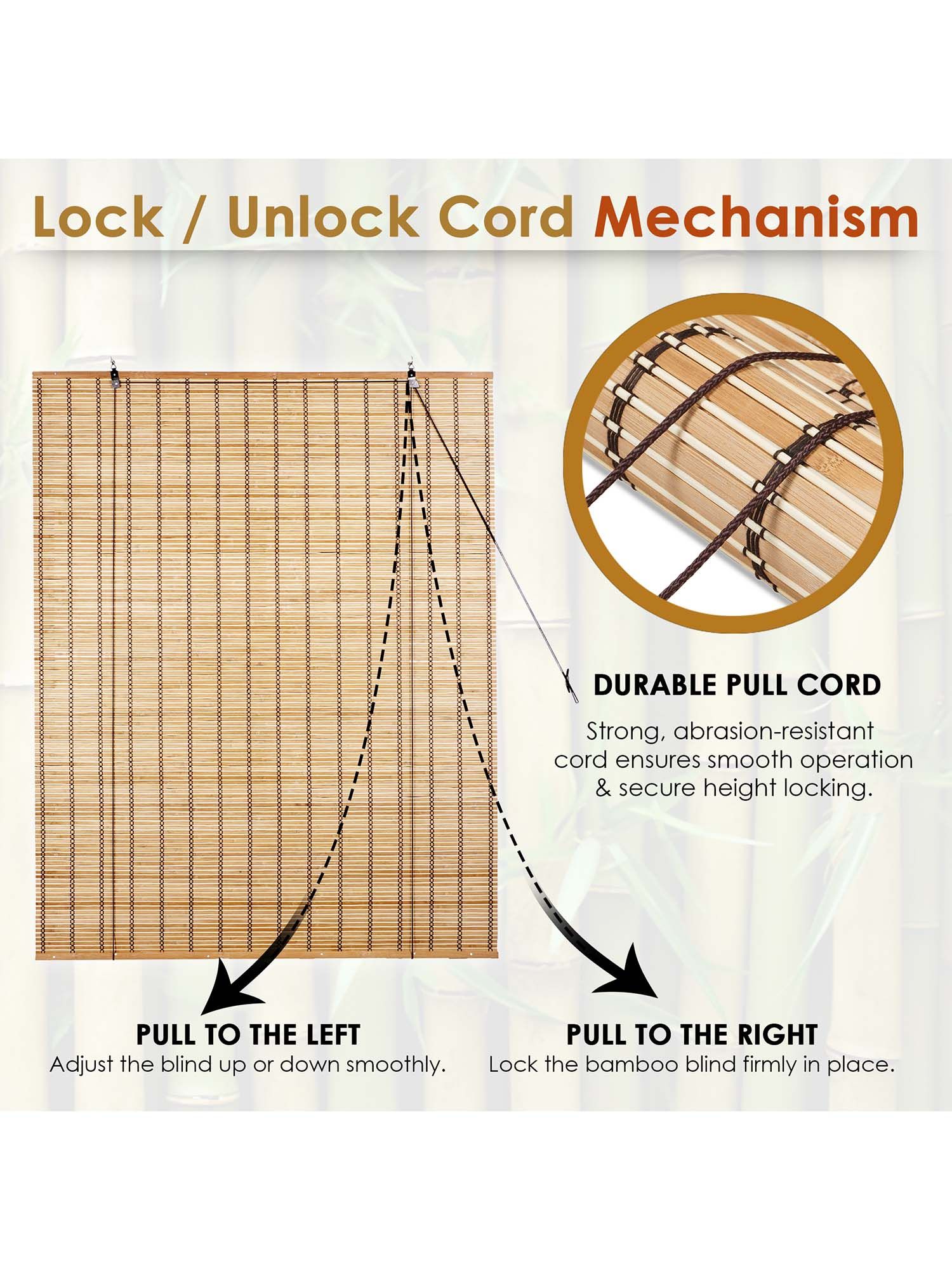 Lock / Unlock Cord Mechanism

DURABLE PULL CORD

Strong, abrasion-resistant cord ensures smooth operation & secure height locking.

PULL TO THE LEFT
Adjust the blind up or down smoothly.

PULL TO THE RIGHT
Lock the bamboo blind firmly in place.