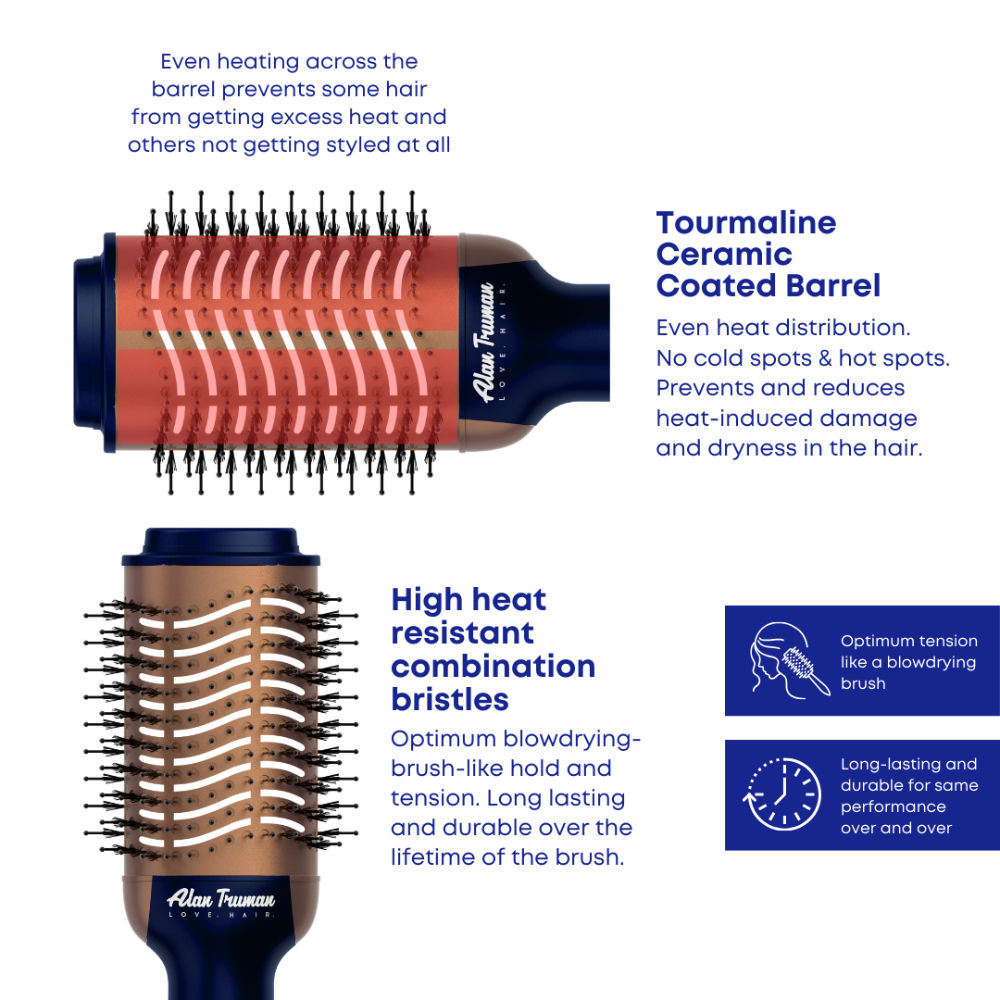 Even heating across the barrel prevents some hair from getting excess heat and others not getting styled at all

Alan Truman
LOVE. HAIR.

Tourmaline Ceramic Coated Barrel

Even heat distribution. No cold spots & hot spots. Prevents and reduces heat-induced damage and dryness in the hair.

High heat resistant combination bristles

Optimum blowdrying-brush-like hold and tension. Long lasting and durable over the lifetime of the brush.

Alan Truman
LOVE. HAIR.

Optimum tension like a blowdrying brush

Long-lasting and durable for same performance over and over