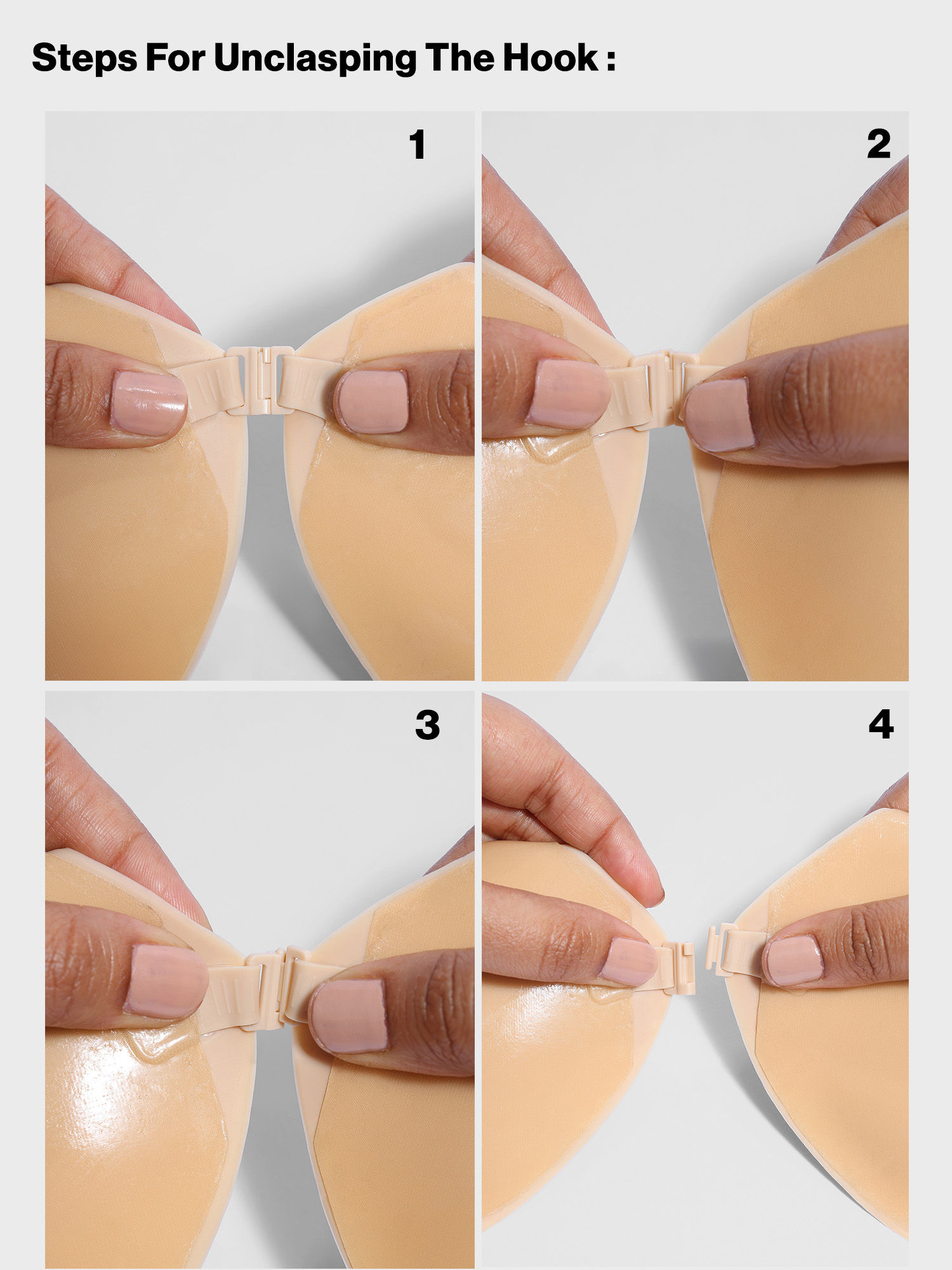 Steps For Unclasping The Hook :

1

2

3

4