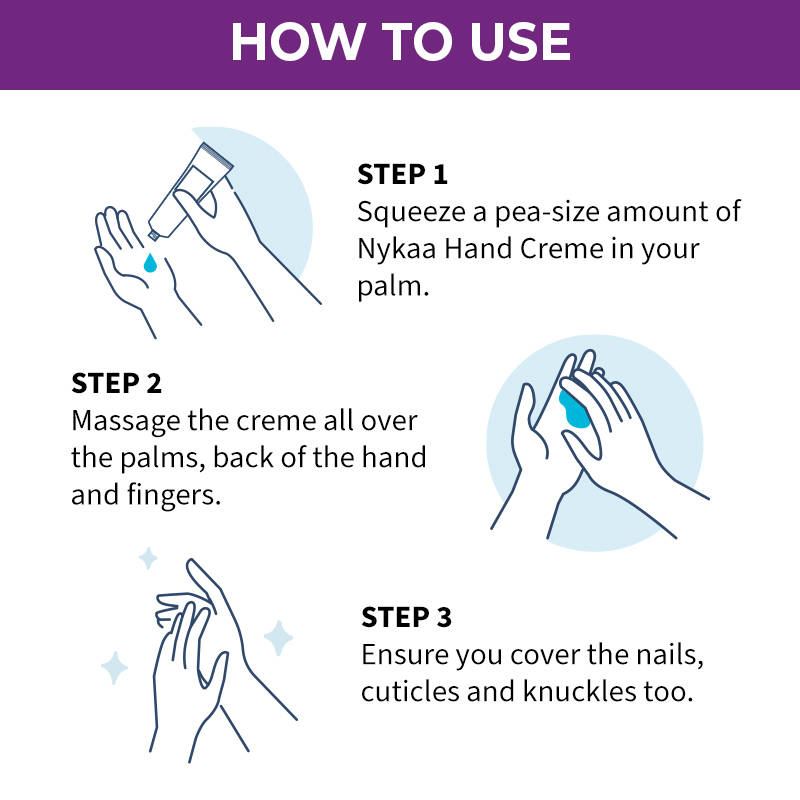 HOW TO USE

STEP 1
Squeeze a pea-size amount of Nykaa Hand Creme in your palm.

STEP 2
Massage the creme all over the palms, back of the hand and fingers.

STEP 3
Ensure you cover the nails, cuticles and knuckles too.