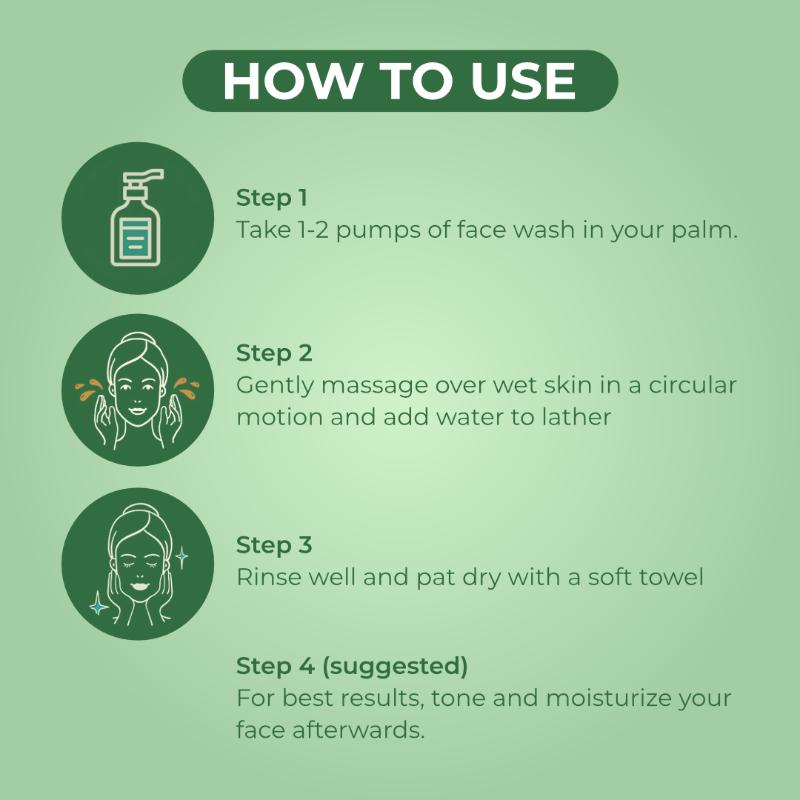 HOW TO USE

Step 1
Take 1-2 pumps of face wash in your palm.

Step 2
Gently massage over wet skin in a circular motion and add water to lather

Step 3
Rinse well and pat dry with a soft towel

Step 4 (suggested)
For best results, tone and moisturize your face afterwards.