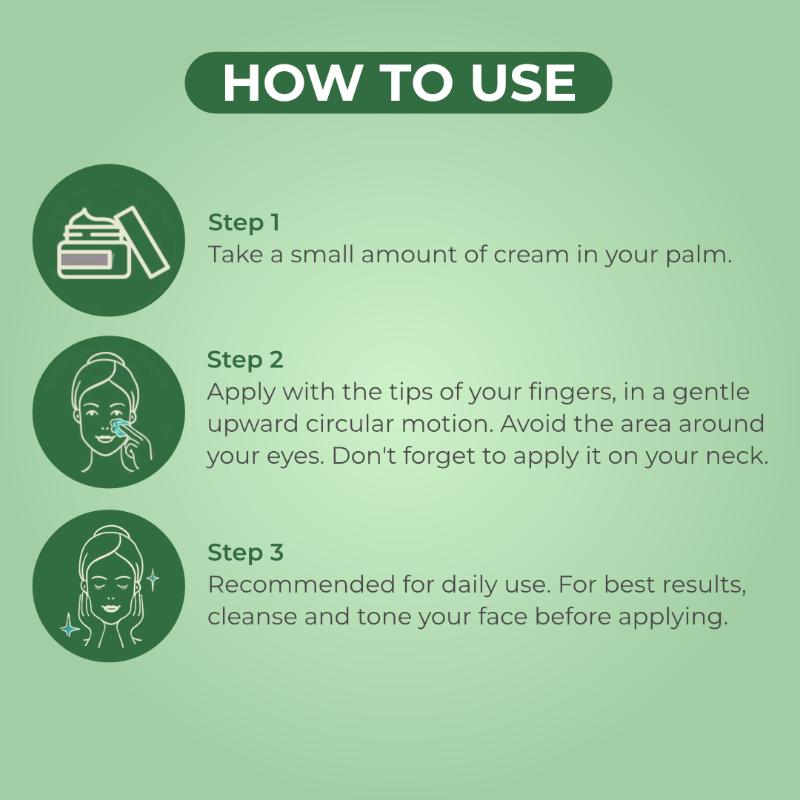 HOW TO USE

Step 1
Take a small amount of cream in your palm.

Step 2
Apply with the tips of your fingers, in a gentle upward circular motion. Avoid the area around your eyes. Don't forget to apply it on your neck.

Step 3
Recommended for daily use. For best results, cleanse and tone your face before applying.