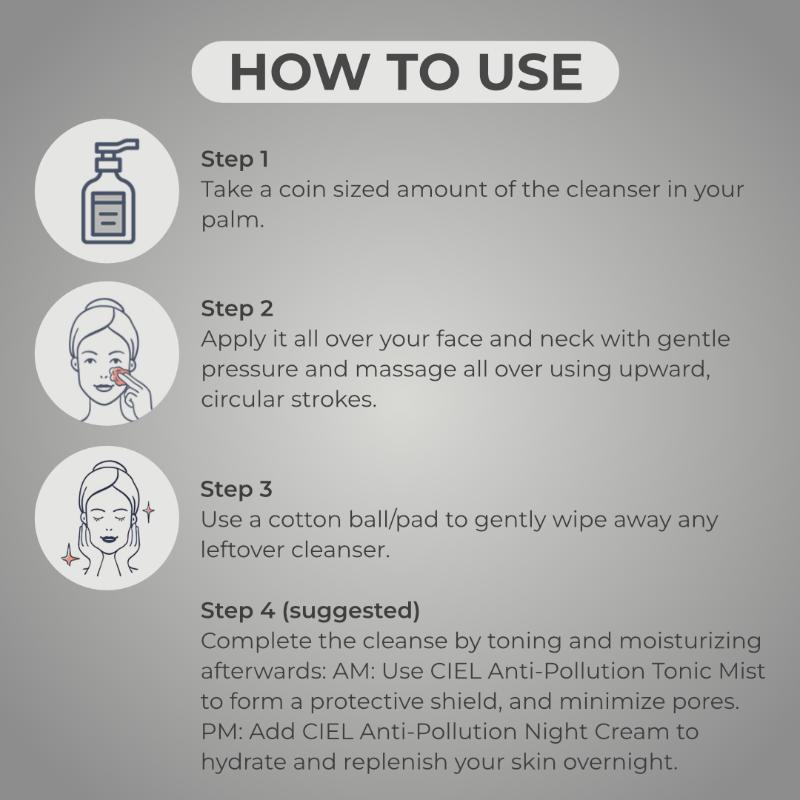 HOW TO USE

Step 1
Take a coin sized amount of the cleanser in your palm.

Step 2
Apply it all over your face and neck with gentle pressure and massage all over using upward, circular strokes.

Step 3
Use a cotton ball/pad to gently wipe away any leftover cleanser.

Step 4 (suggested)
Complete the cleanse by toning and moisturizing afterwards: AM: Use CIEL Anti-Pollution Tonic Mist to form a protective shield, and minimize pores. PM: Add CIEL Anti-Pollution Night Cream to hydrate and replenish your skin overnight.