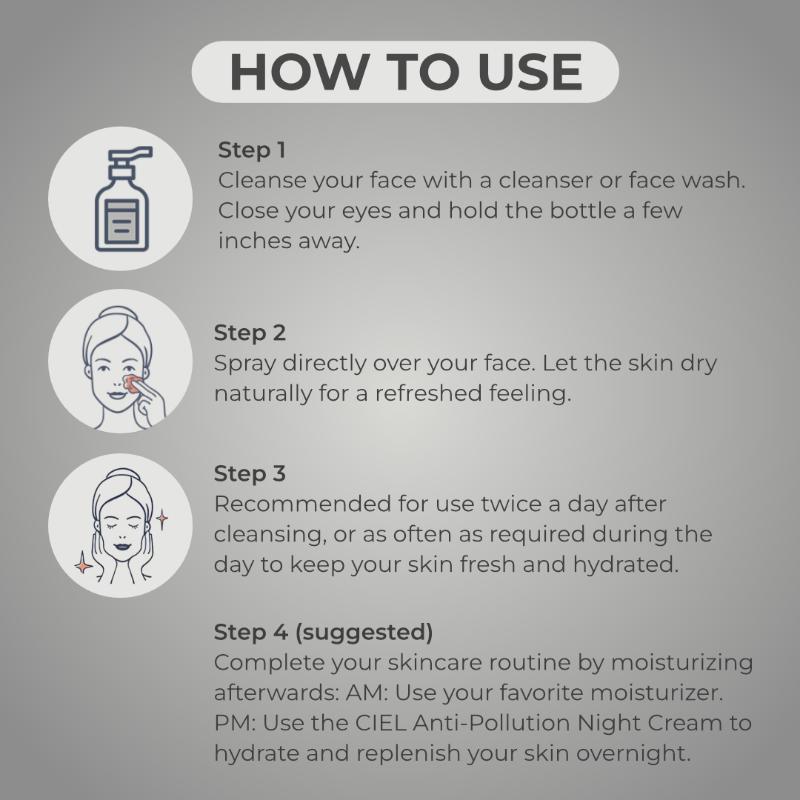 HOW TO USE

Step 1
Cleanse your face with a cleanser or face wash. Close your eyes and hold the bottle a few inches away.

Step 2
Spray directly over your face. Let the skin dry naturally for a refreshed feeling.

Step 3
Recommended for use twice a day after cleansing, or as often as required during the day to keep your skin fresh and hydrated.

Step 4 (suggested)
Complete your skincare routine by moisturizing afterwards: AM: Use your favorite moisturizer. PM: Use the CIEL Anti-Pollution Night Cream to hydrate and replenish your skin overnight.