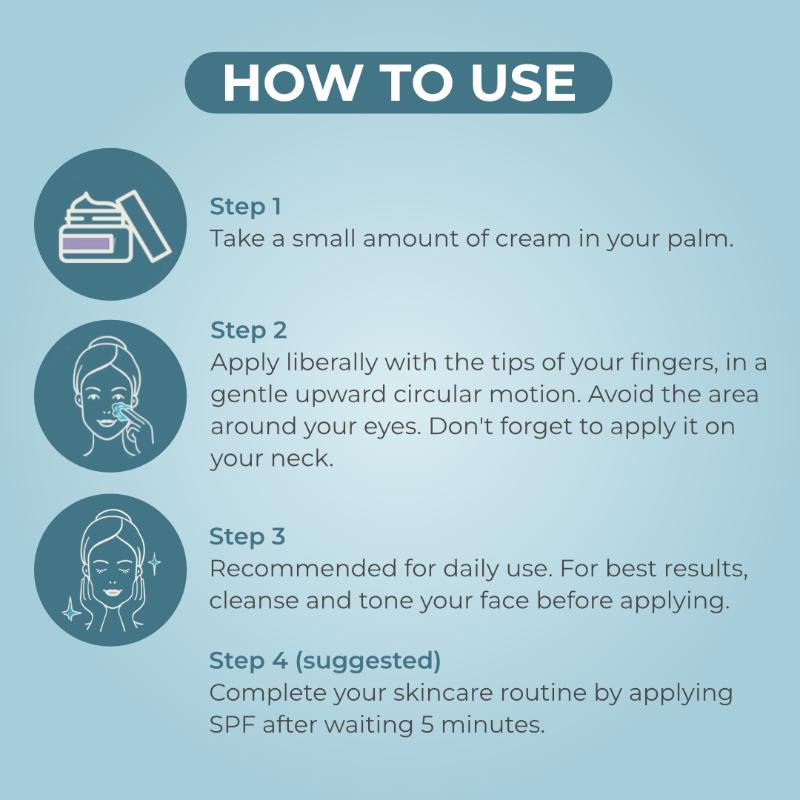 HOW TO USE

Step 1
Take a small amount of cream in your palm.

Step 2
Apply liberally with the tips of your fingers, in a gentle upward circular motion. Avoid the area around your eyes. Don't forget to apply it on your neck.

Step 3
Recommended for daily use. For best results, cleanse and tone your face before applying.

Step 4 (suggested)
Complete your skincare routine by applying SPF after waiting 5 minutes.