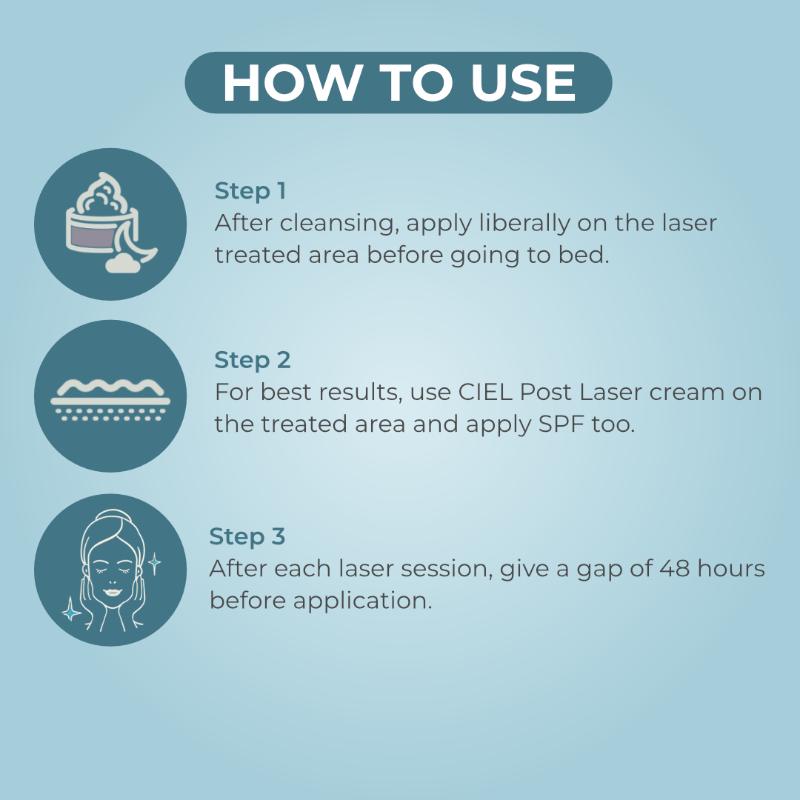 HOW TO USE

Step 1
After cleansing, apply liberally on the laser treated area before going to bed.

Step 2
For best results, use CIEL Post Laser cream on the treated area and apply SPF too.

Step 3
After each laser session, give a gap of 48 hours before application.