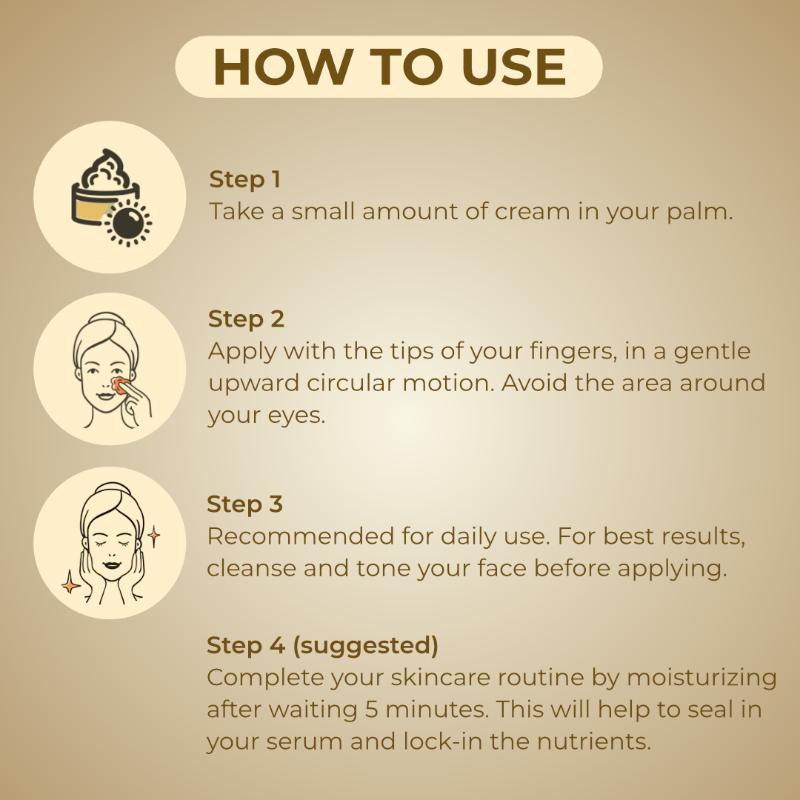 HOW TO USE

Step 1
Take a small amount of cream in your palm.

Step 2
Apply with the tips of your fingers, in a gentle upward circular motion. Avoid the area around your eyes.

Step 3
Recommended for daily use. For best results, cleanse and tone your face before applying.

Step 4 (suggested)
Complete your skincare routine by moisturizing after waiting 5 minutes. This will help to seal in your serum and lock-in the nutrients.