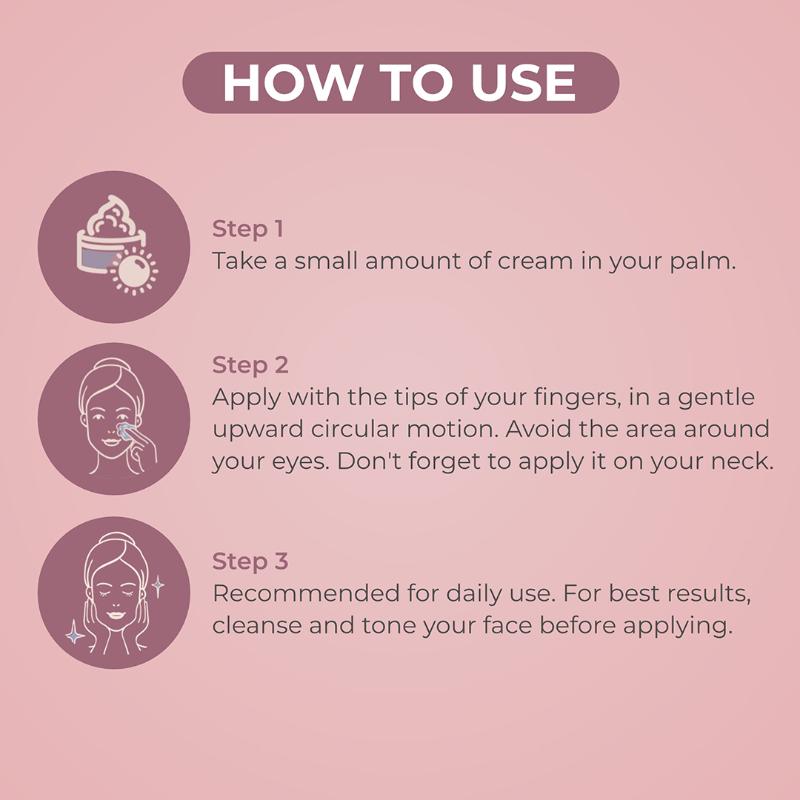 HOW TO USE

Step 1
Take a small amount of cream in your palm.

Step 2
Apply with the tips of your fingers, in a gentle upward circular motion. Avoid the area around your eyes. Don't forget to apply it on your neck.

Step 3
Recommended for daily use. For best results, cleanse and tone your face before applying.