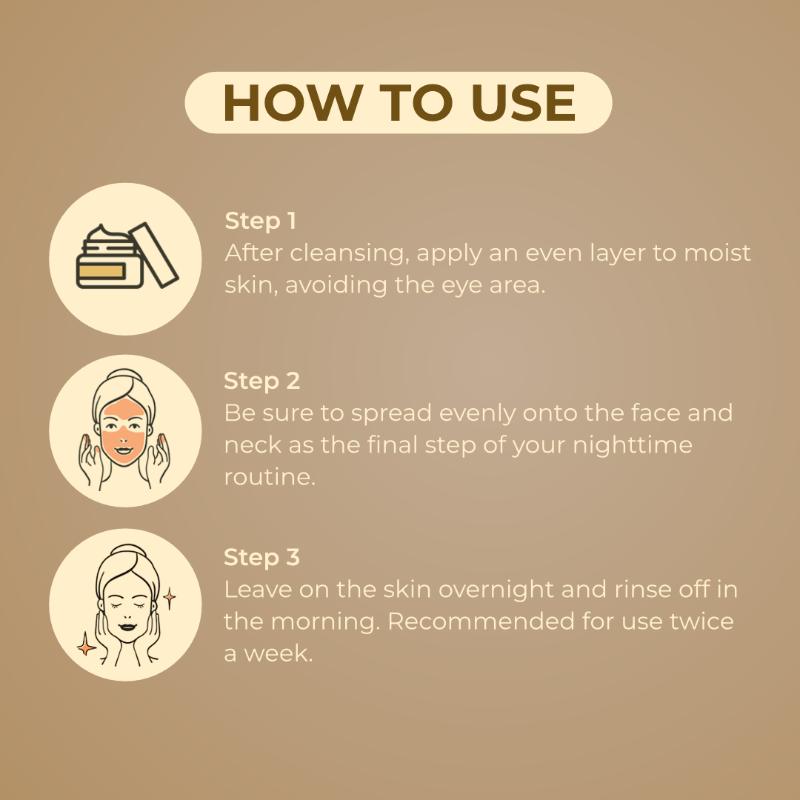 HOW TO USE

Step 1
After cleansing, apply an even layer to moist skin, avoiding the eye area.

Step 2
Be sure to spread evenly onto the face and neck as the final step of your nighttime routine.

Step 3
Leave on the skin overnight and rinse off in the morning. Recommended for use twice a week.