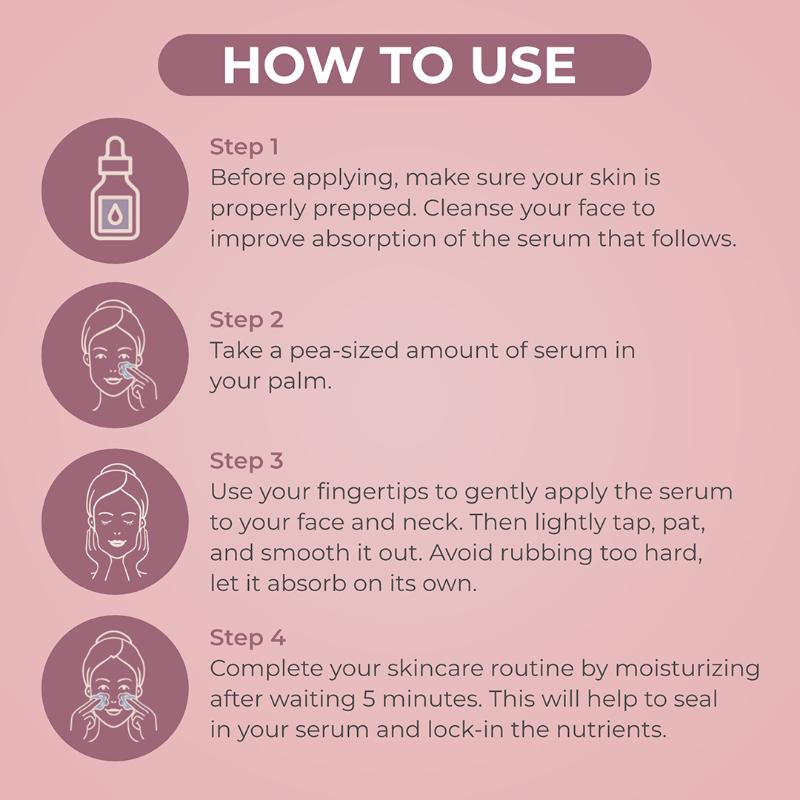 HOW TO USE

Step 1
Before applying, make sure your skin is properly prepped. Cleanse your face to improve absorption of the serum that follows.

Step 2
Take a pea-sized amount of serum in your palm.

Step 3
Use your fingertips to gently apply the serum to your face and neck. Then lightly tap, pat, and smooth it out. Avoid rubbing too hard, let it absorb on its own.

Step 4
Complete your skincare routine by moisturizing after waiting 5 minutes. This will help to seal in your serum and lock-in the nutrients.