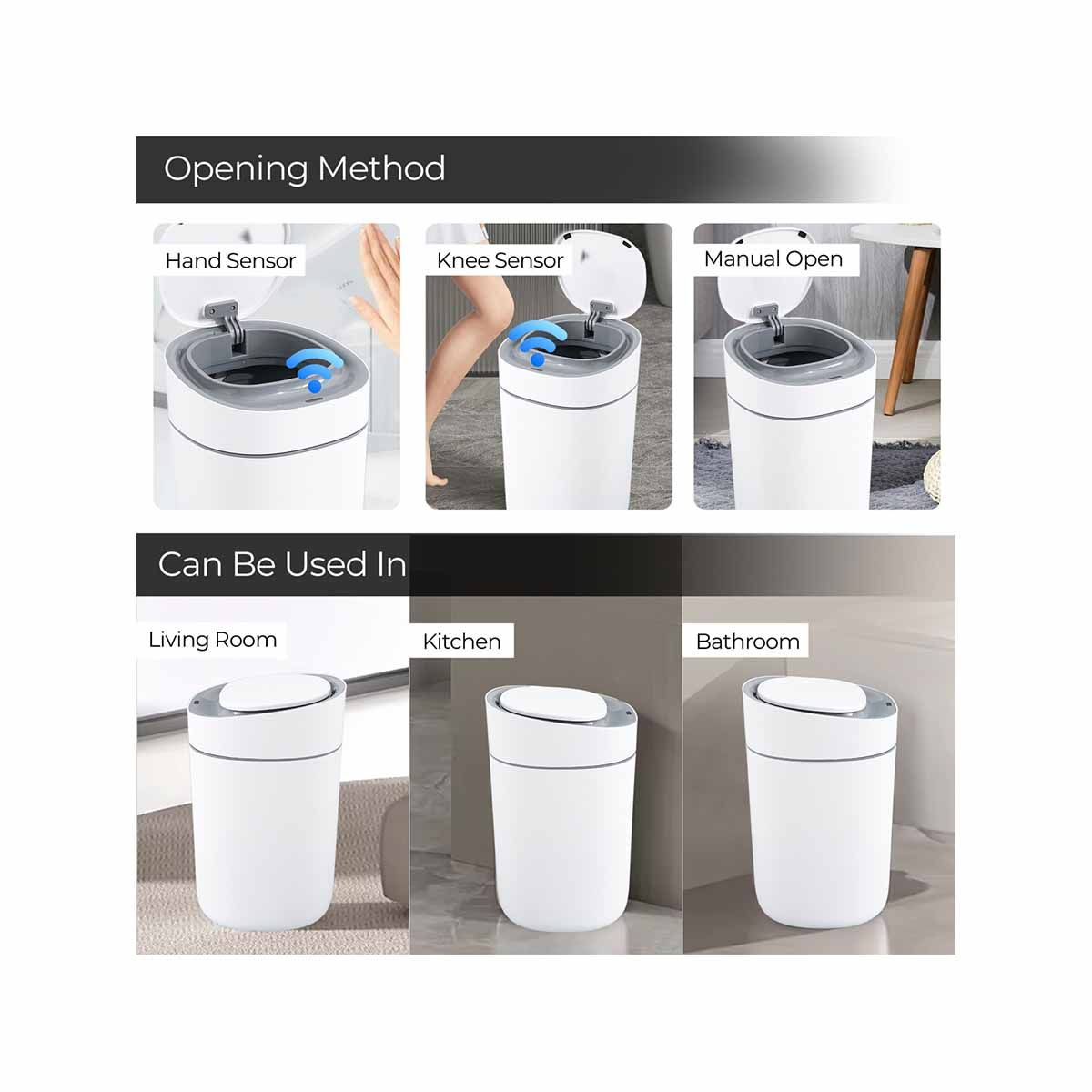 Opening Method

Hand Sensor

Knee Sensor

Manual Open

Can Be Used In

Living Room

Kitchen

Bathroom