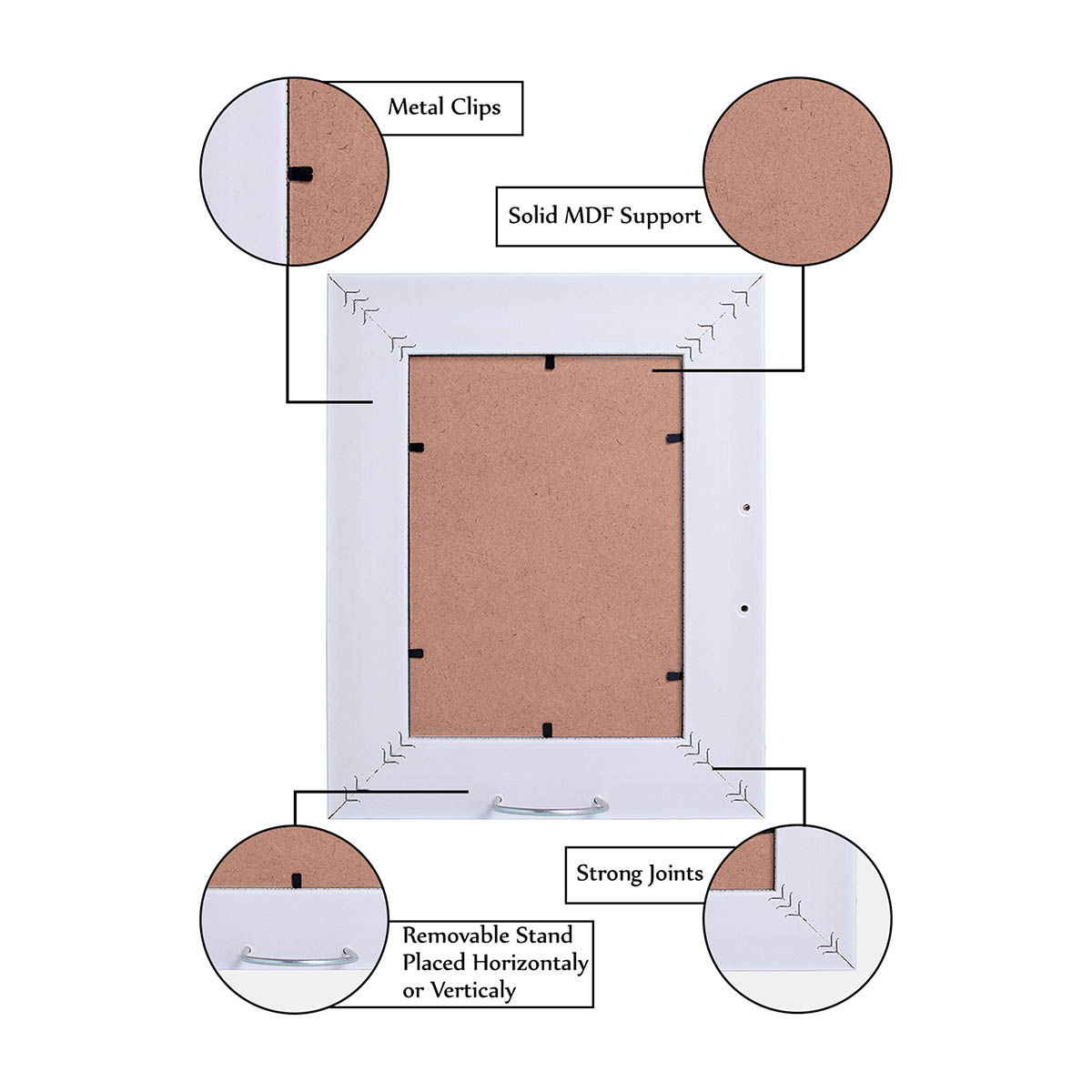 Metal Clips

Solid MDF Support

Strong Joints

Removable Stand Placed Horizontaly or Verticaly