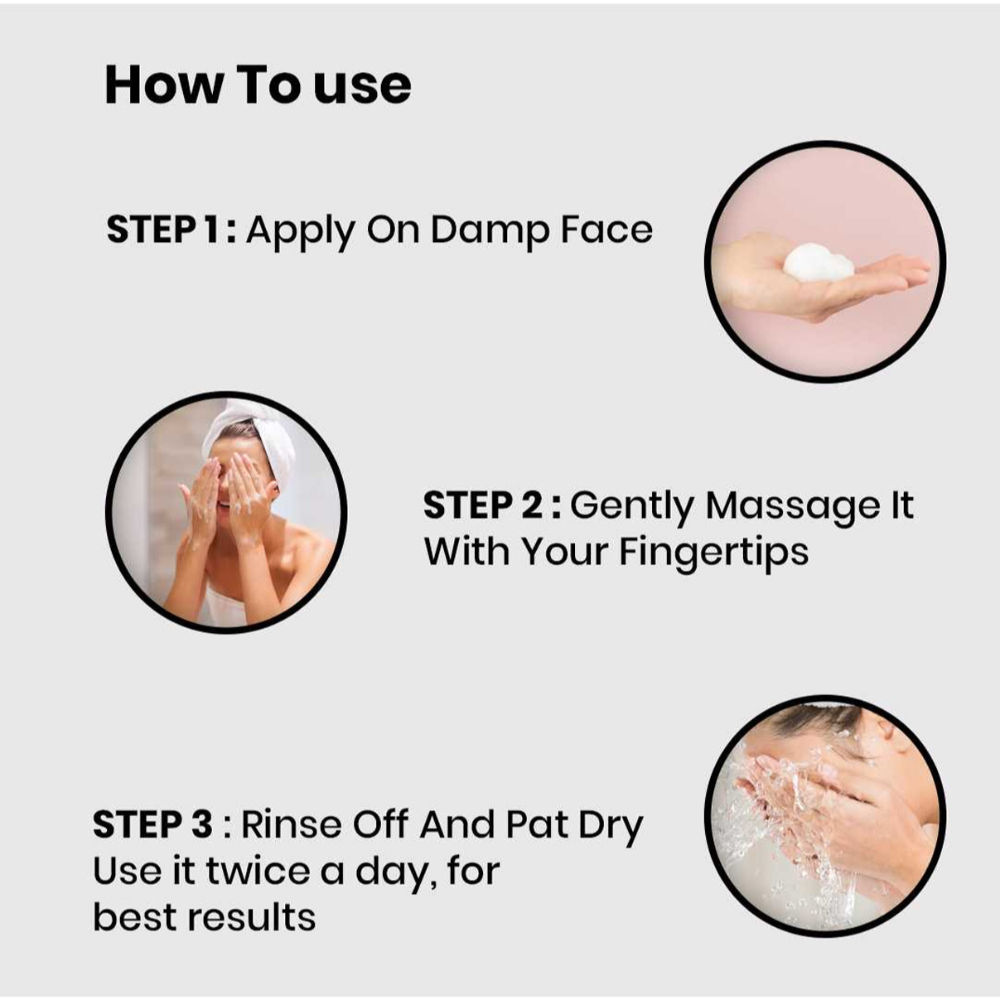 How To use

STEP 1 : Apply On Damp Face

STEP 2 : Gently Massage It With Your Fingertips

STEP 3 : Rinse Off And Pat Dry
Use it twice a day, for best results