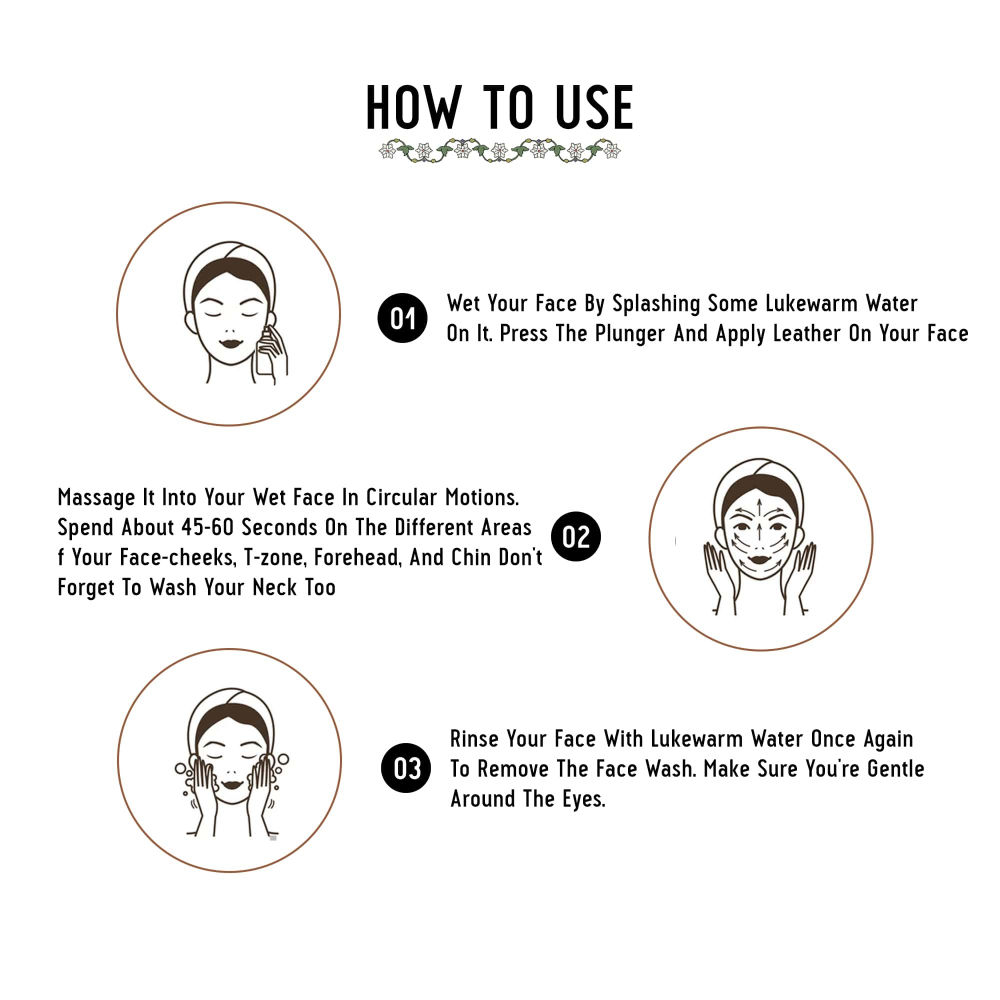 HOW TO USE

01 Wet Your Face By Splashing Some Lukewarm Water On It. Press The Plunger And Apply Leather On Your Face

Massage It Into Your Wet Face In Circular Motions. Spend About 45-60 Seconds On The Different Areas f Your Face-cheeks, T-zone, Forehead, And Chin Don't Forget To Wash Your Neck Too 02

03 Rinse Your Face With Lukewarm Water Once Again To Remove The Face Wash. Make Sure You're Gentle Around The Eyes.